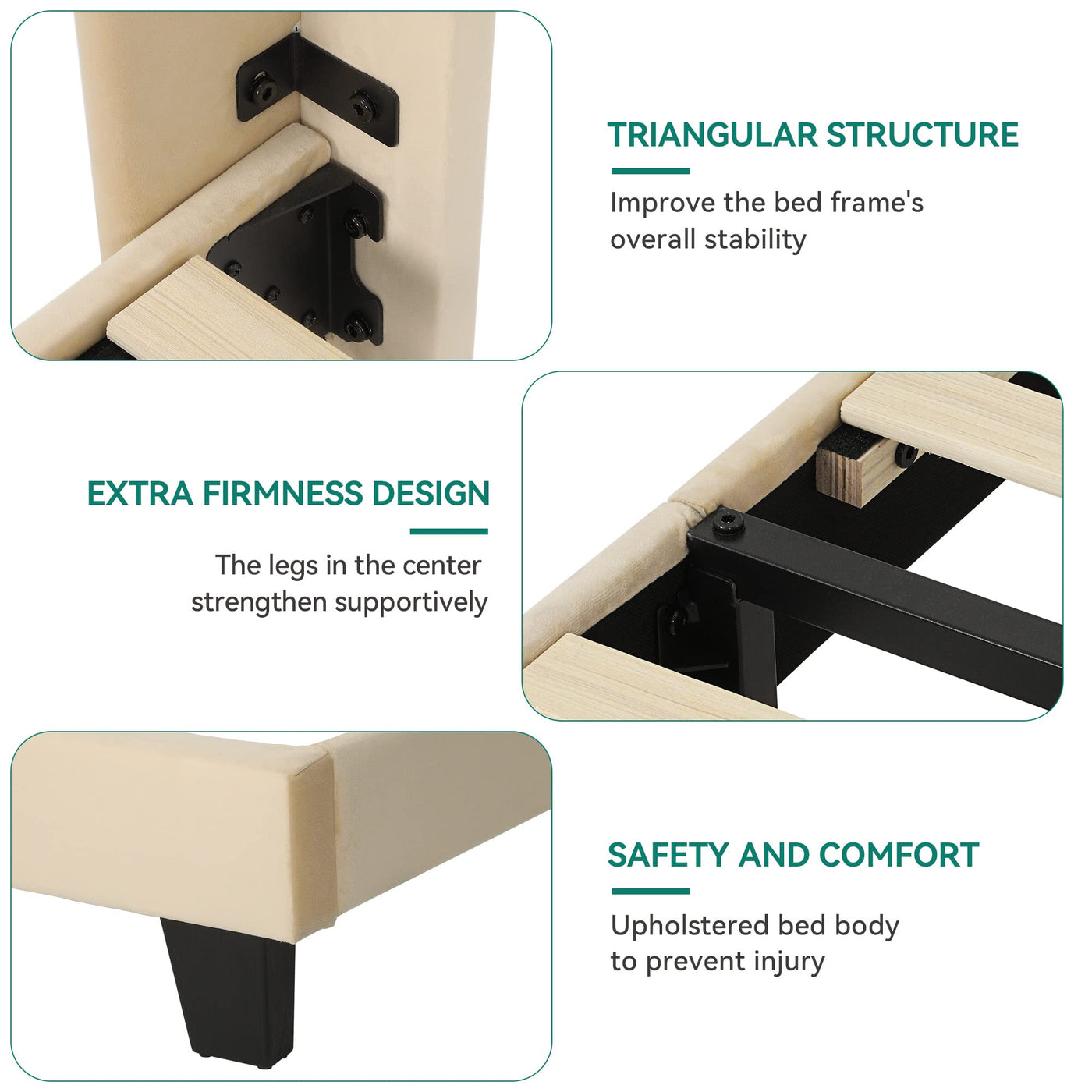 TRIANGULAR STRUCTURE

Improve the bed frame's overall stability

EXTRA FIRMNESS DESIGN

The legs in the center strengthen supportively

SAFETY AND COMFORT

Upholstered bed body to prevent injury