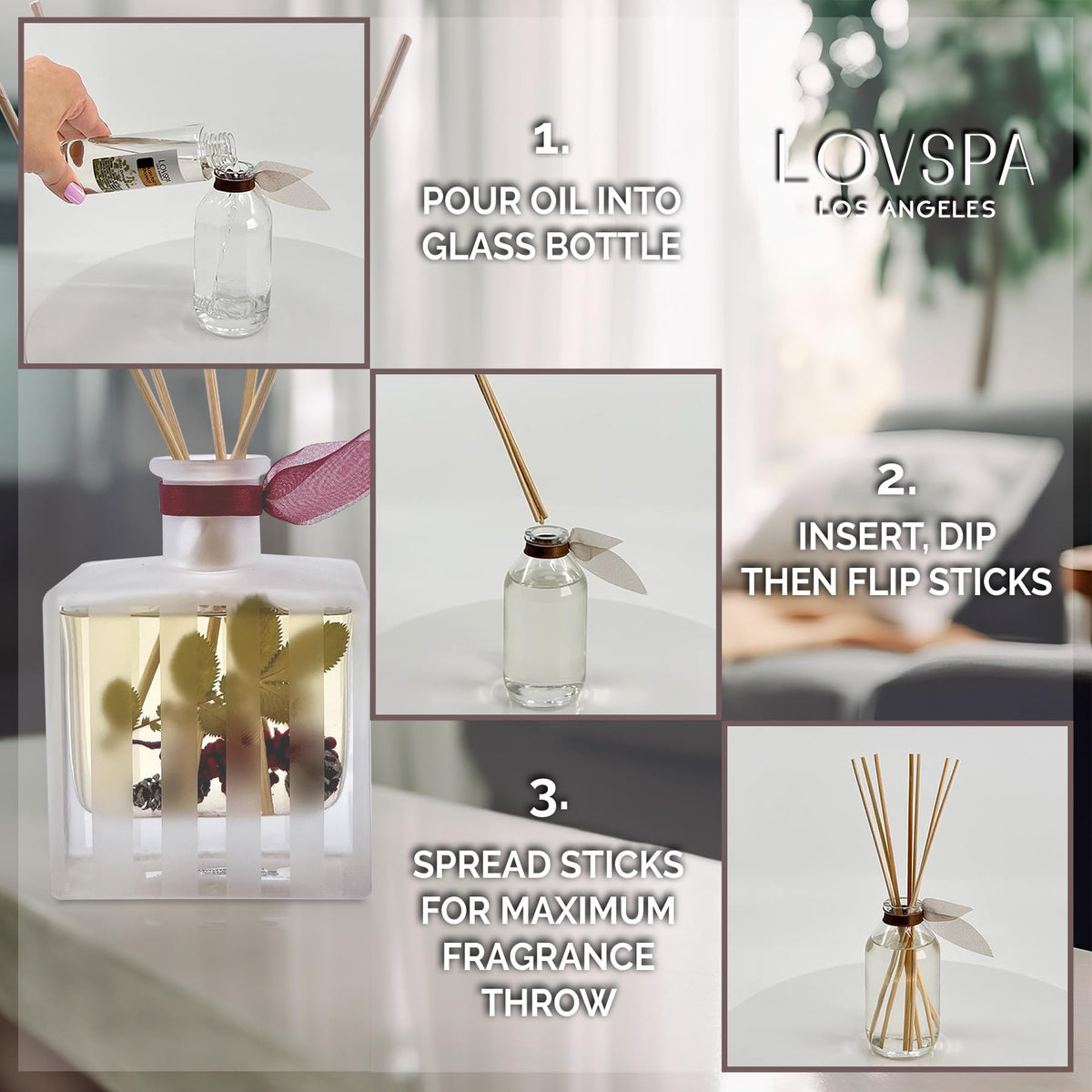 1.
POUR OIL INTO GLASS BOTTLE

LOVSPA
LOS ANGELES

2.
INSERT, DIP THEN FLIP STICKS

3.
SPREAD STICKS FOR MAXIMUM FRAGRANCE THROW