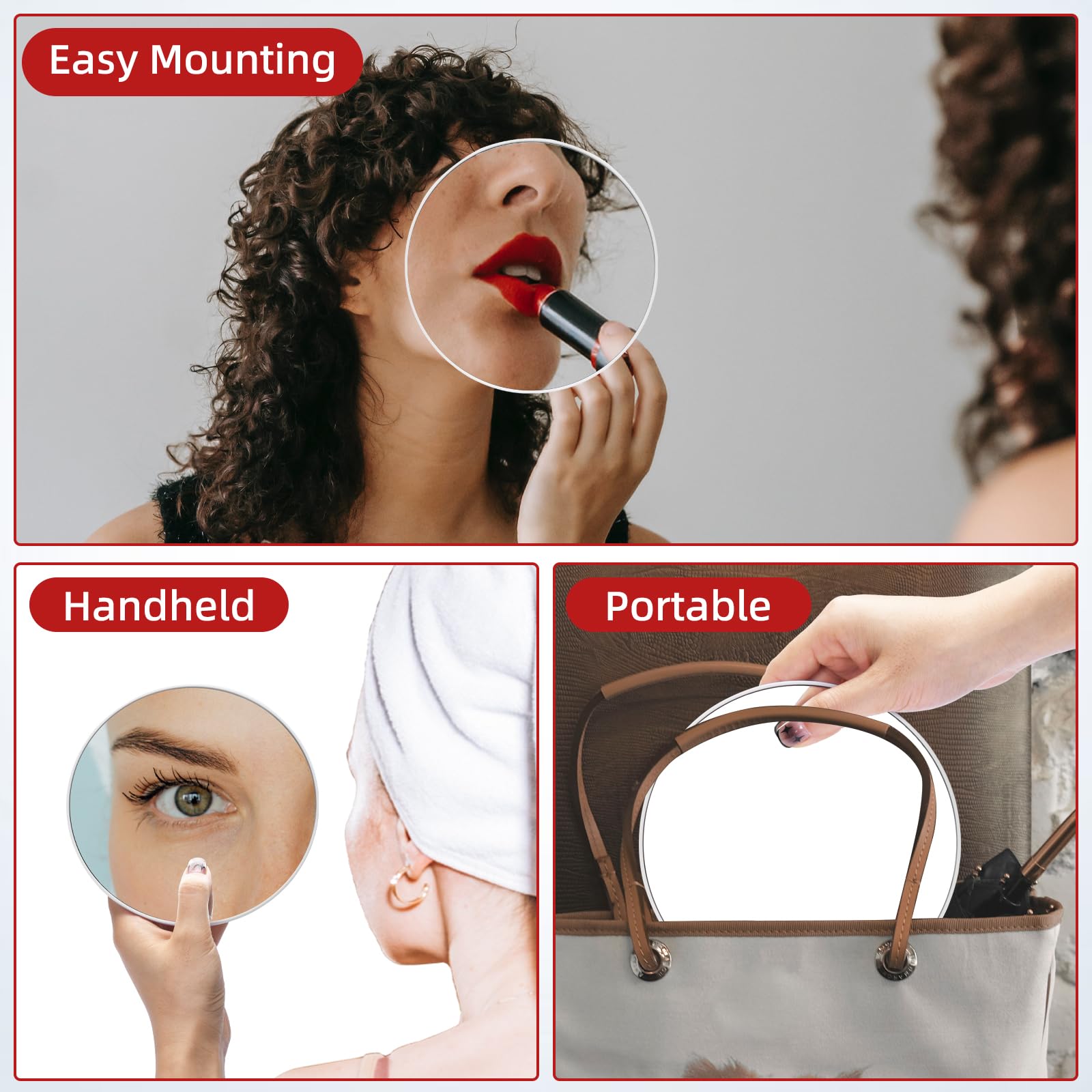 Easy Mounting

Handheld

Portable