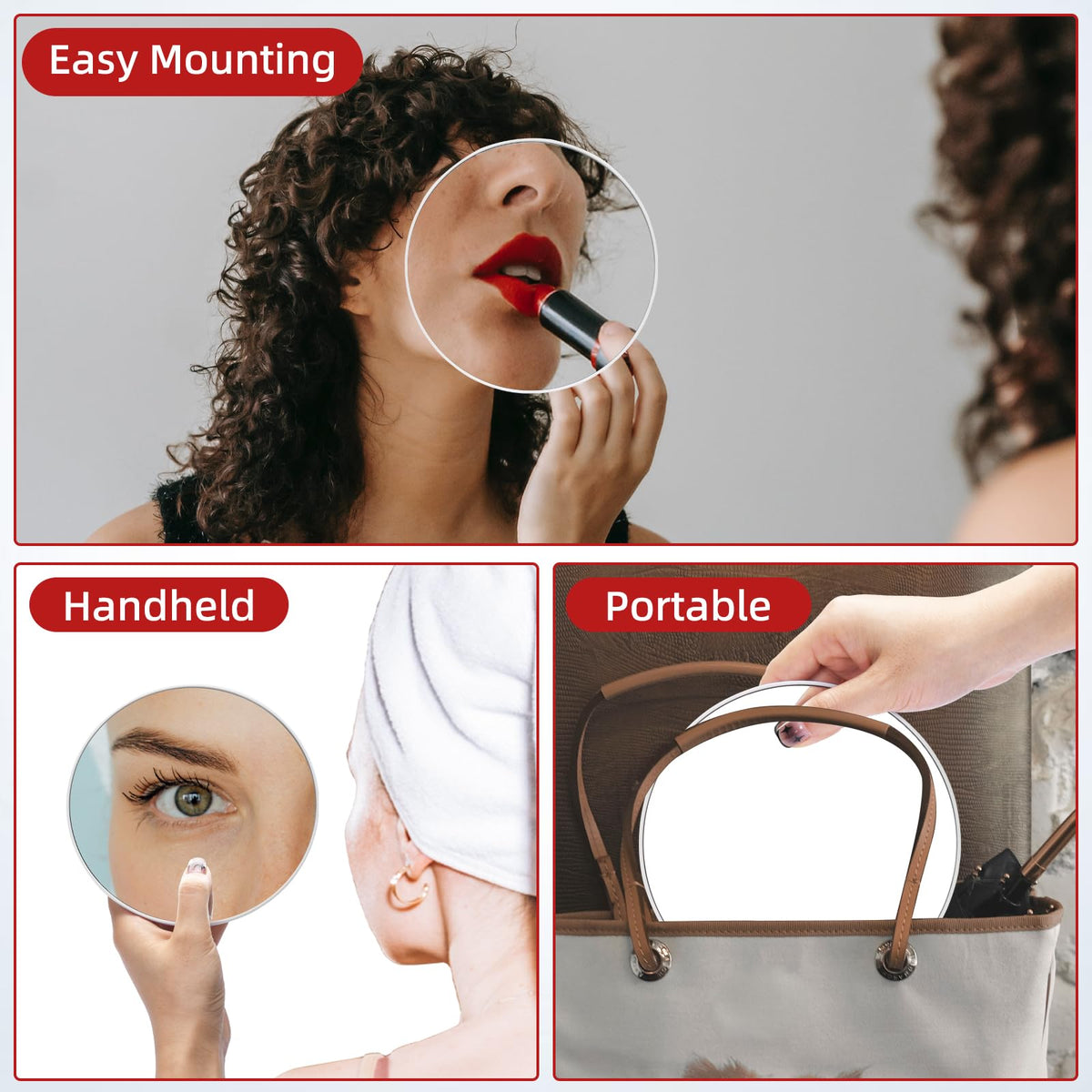 Easy Mounting

Handheld

Portable