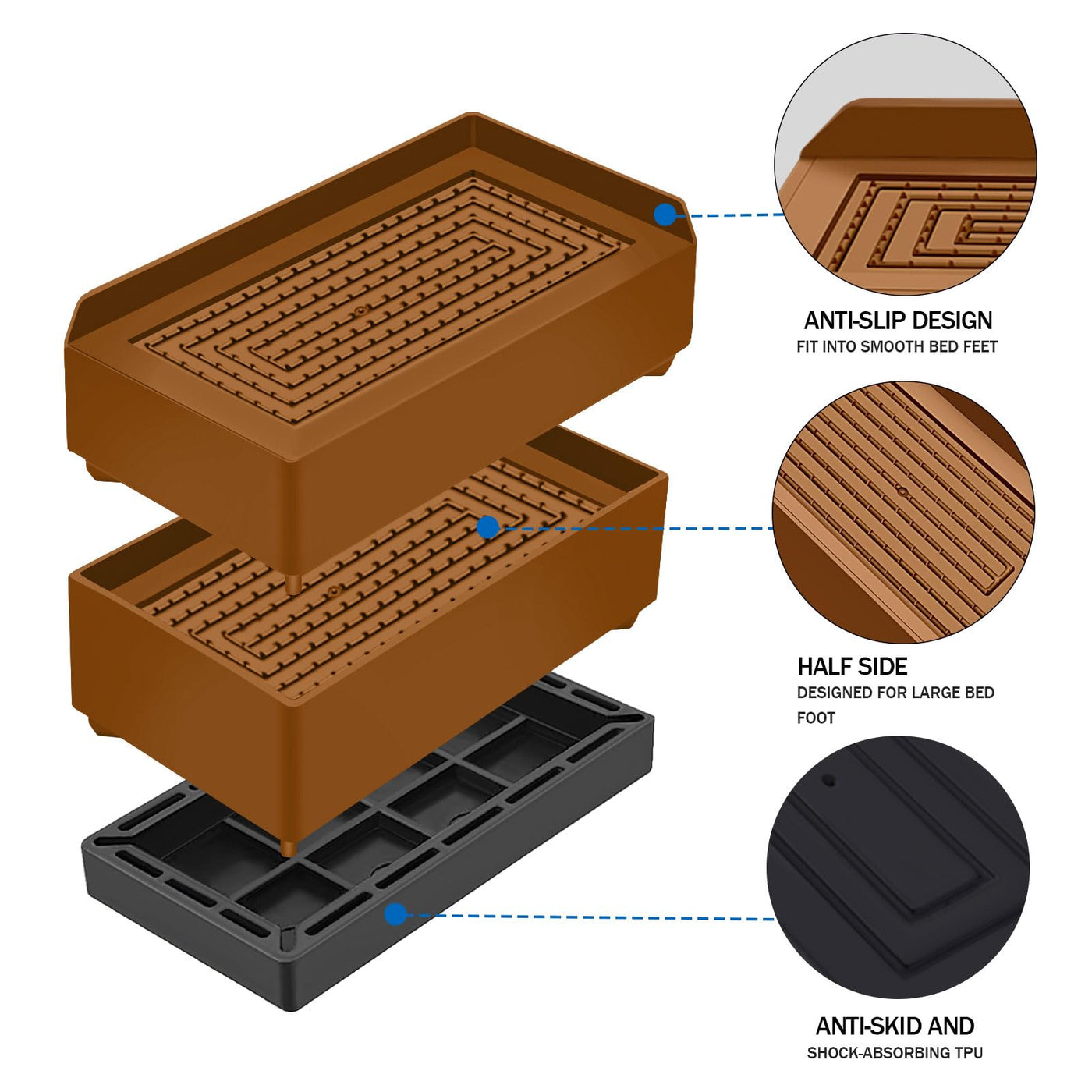 ANTI-SLIP DESIGN
FIT INTO SMOOTH BED FEET

HALF SIDE
DESIGNED FOR LARGE BED FOOT

ANTI-SKID AND
SHOCK-ABSORBING TPU