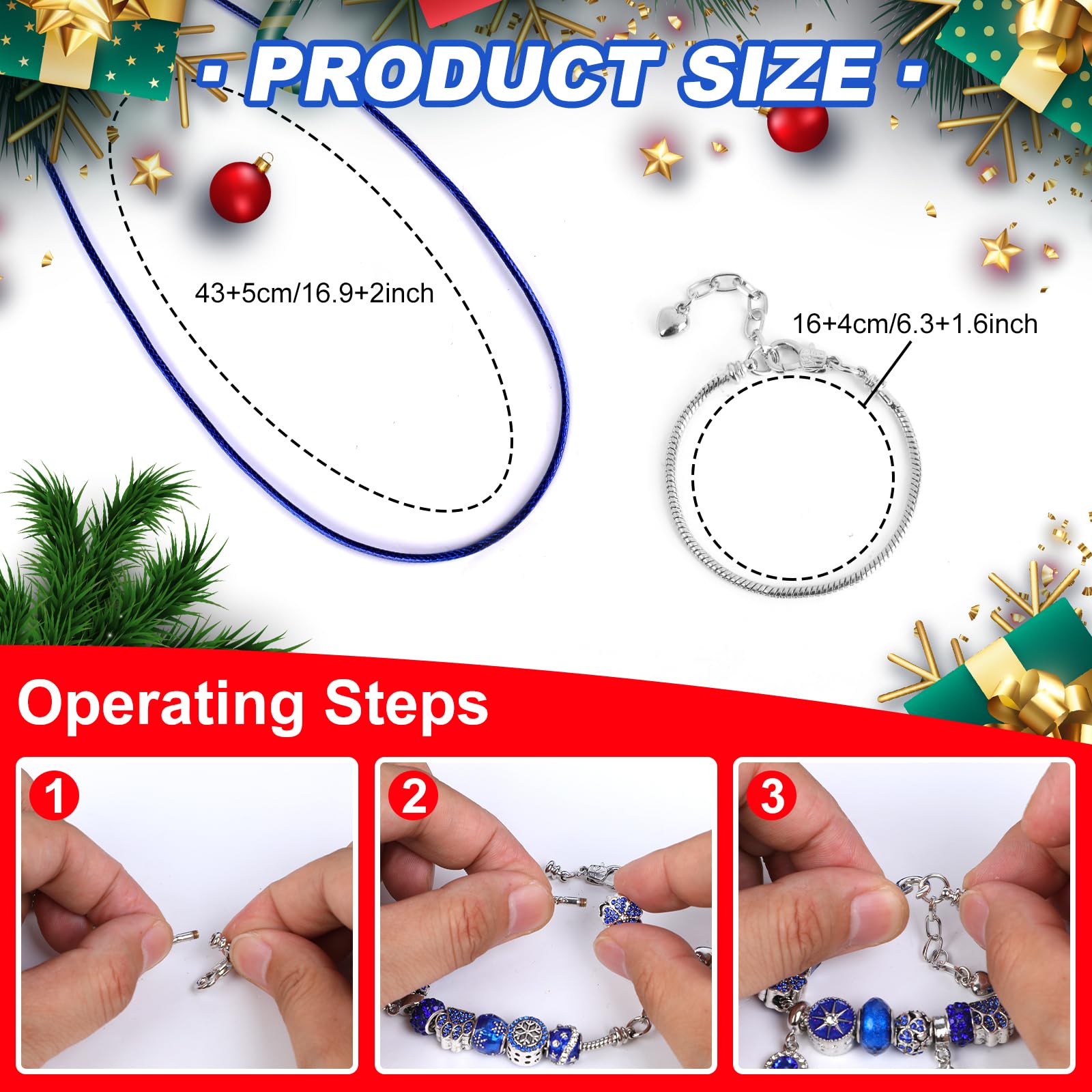 · PRODUCT SIZE ·

43+5cm/16.9+2inch

16+4cm/6.3+1.6inch

Operating Steps

1

2

3