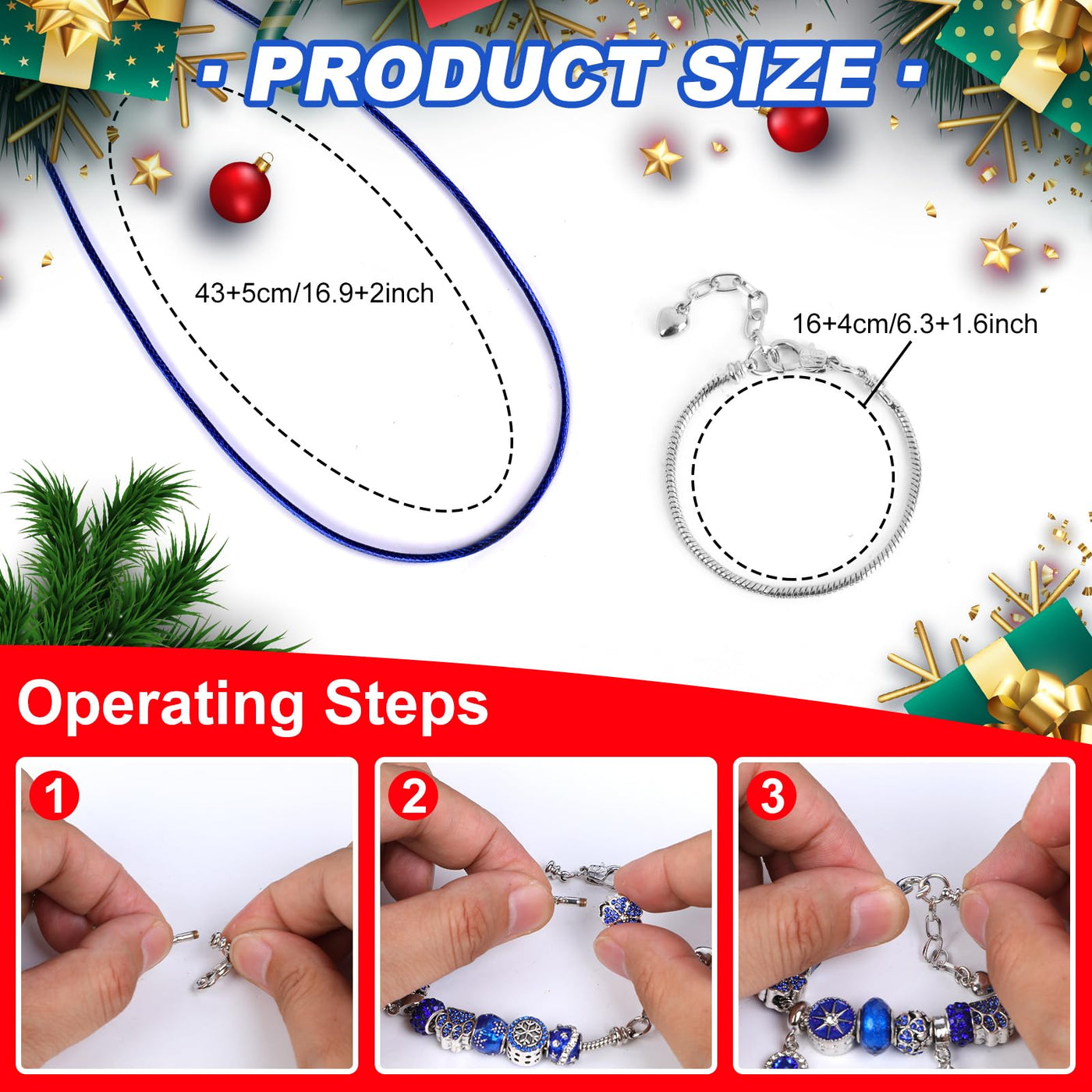 · PRODUCT SIZE ·

43+5cm/16.9+2inch

16+4cm/6.3+1.6inch

Operating Steps

1

2

3