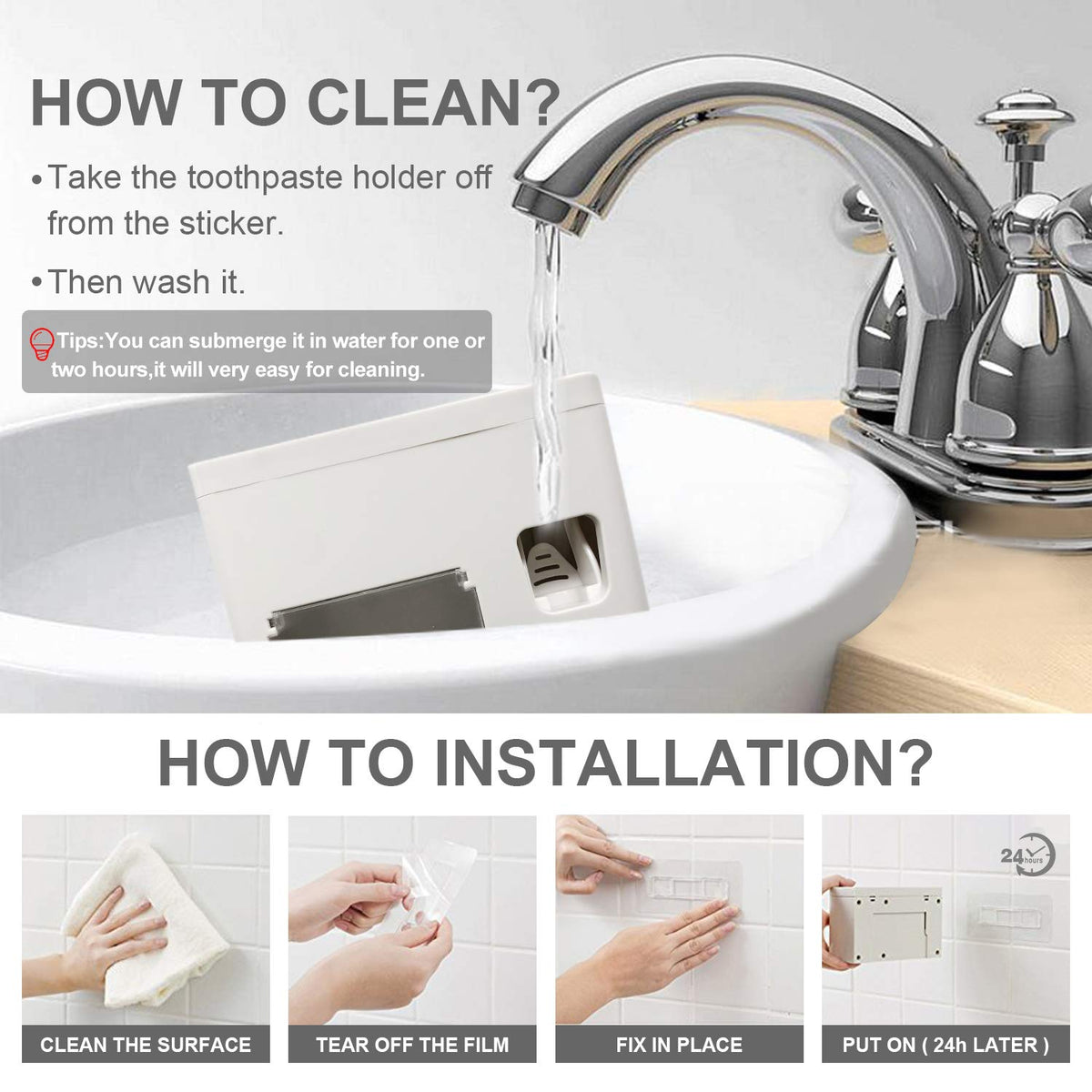 HOW TO CLEAN?

• Take the toothpaste holder off from the sticker.

• Then wash it.

Tips:You can submerge it in water for one or two hours,it will very easy for cleaning.

HOW TO INSTALLATION?

24 hours

CLEAN THE SURFACE

TEAR OFF THE FILM

FIX IN PLACE

PUT ON ( 24h LATER )