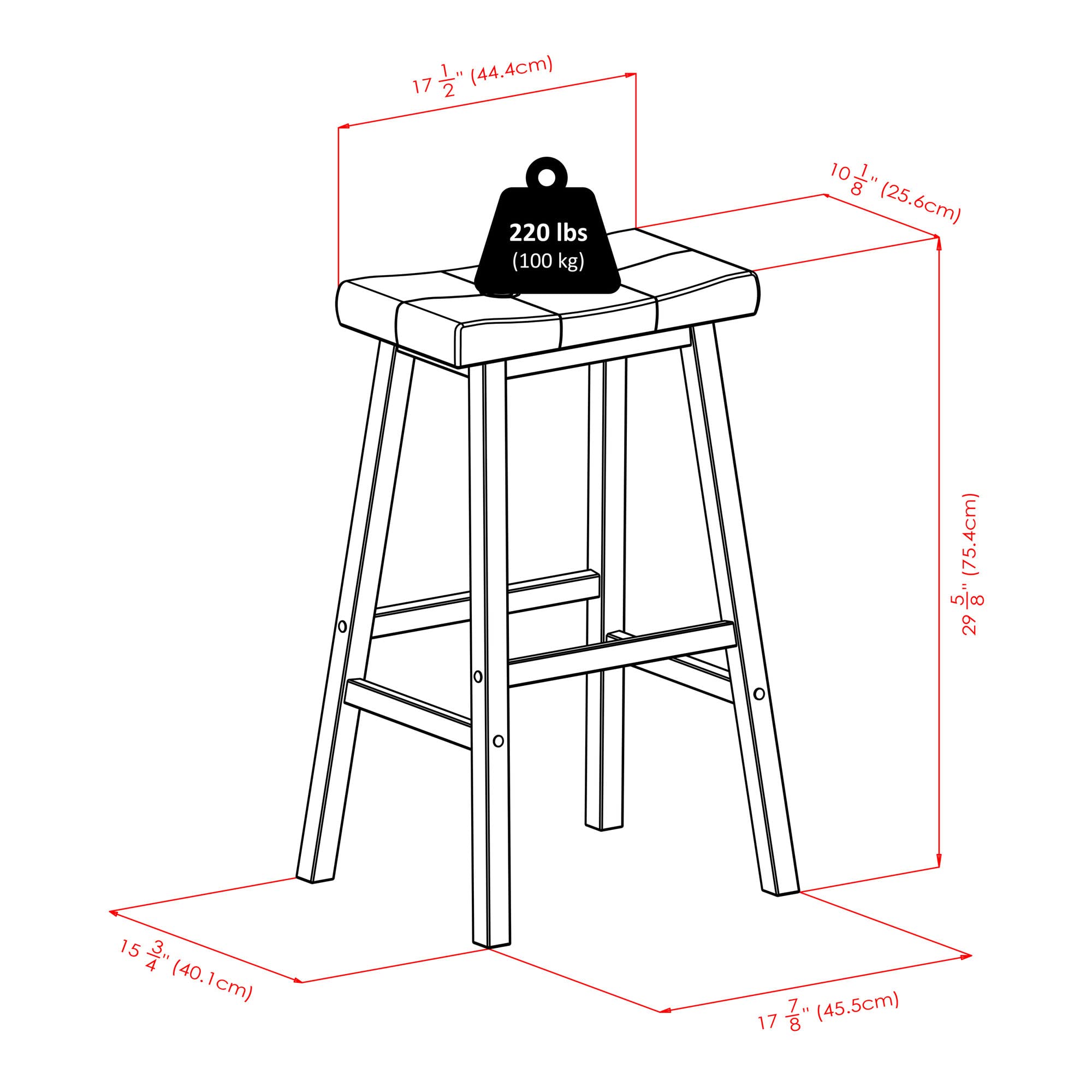 $17\frac{1}{2}$" (44.4cm)

$10\frac{1}{8}$" (25.6cm)

220 lbs
(100 kg)

$29\frac{5}{8}$" (75.4cm)

$15\frac{3}{4}$" (40.1cm)

$17\frac{7}{8}$" (45.5cm)