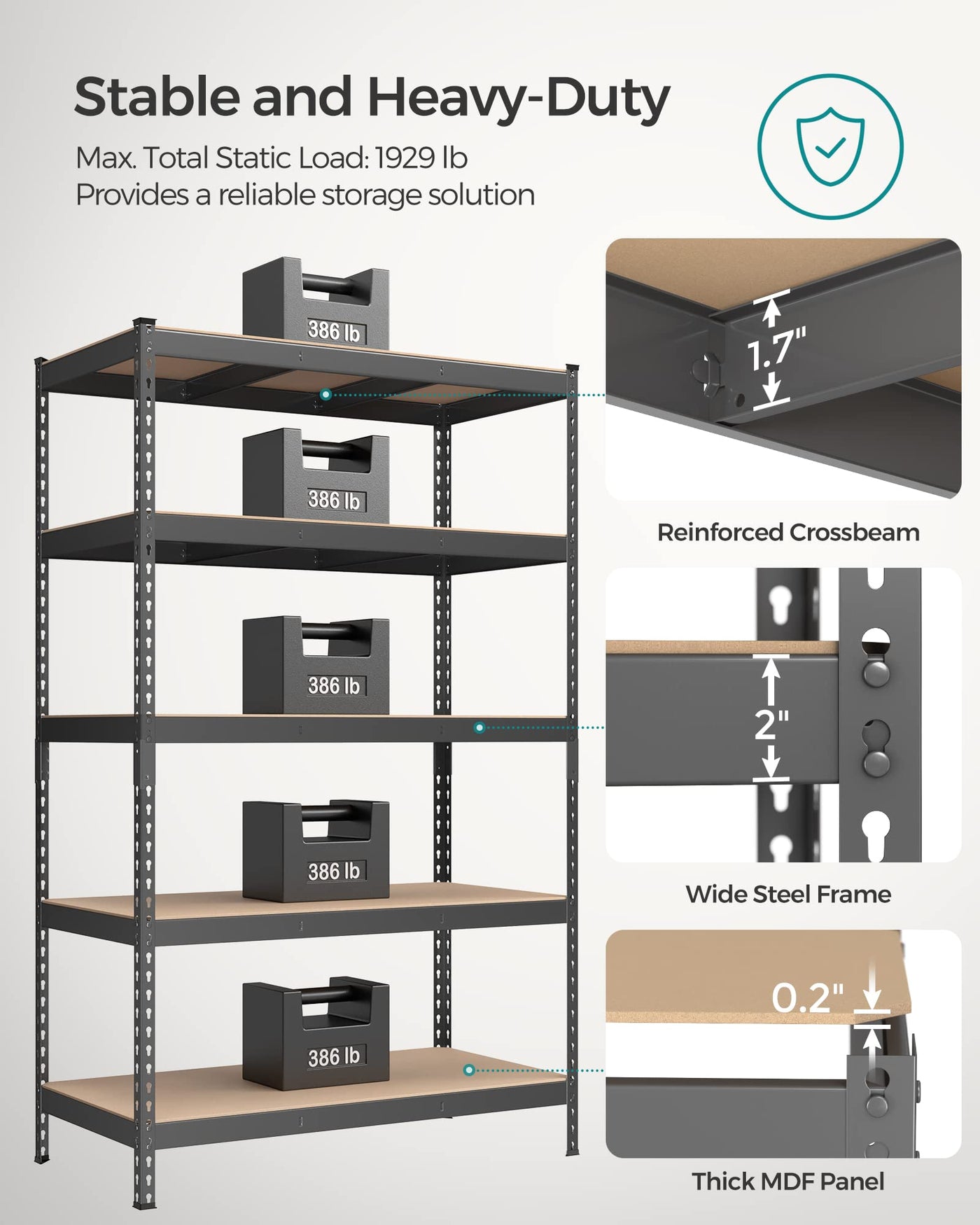 Stable and Heavy-Duty

Max. Total Static Load: 1929 lb
Provides a reliable storage solution

386 lb

386 lb

386 lb

386 lb

386 lb

1.7"

Reinforced Crossbeam

2"

Wide Steel Frame

0.2"

Thick MDF Panel