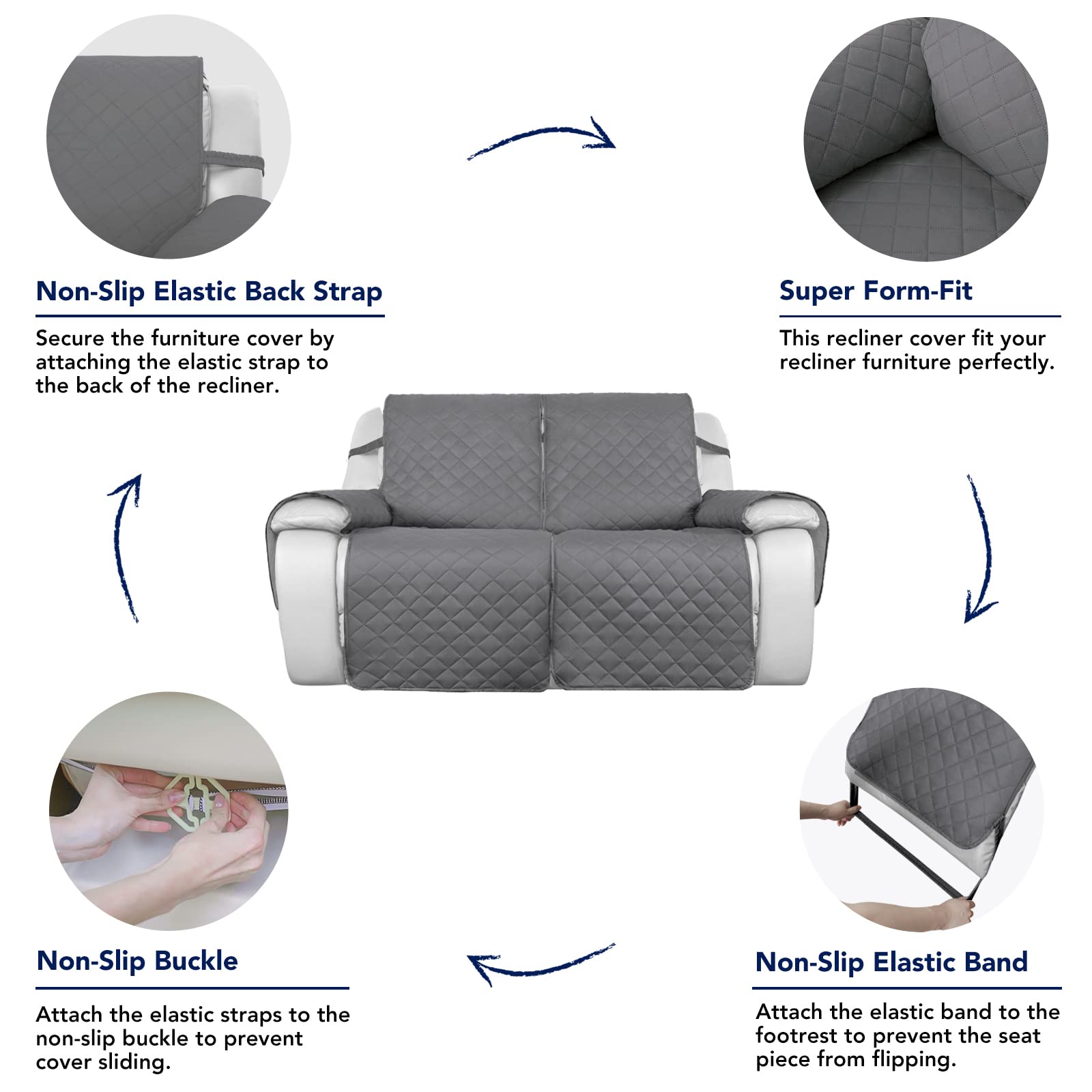 Non-Slip Elastic Back Strap

Secure the furniture cover by attaching the elastic strap to the back of the recliner.

Super Form-Fit

This recliner cover fit your recliner furniture perfectly.

Non-Slip Buckle

Attach the elastic straps to the non-slip buckle to prevent cover sliding.

Non-Slip Elastic Band

Attach the elastic band to the footrest to prevent the seat piece from flipping.