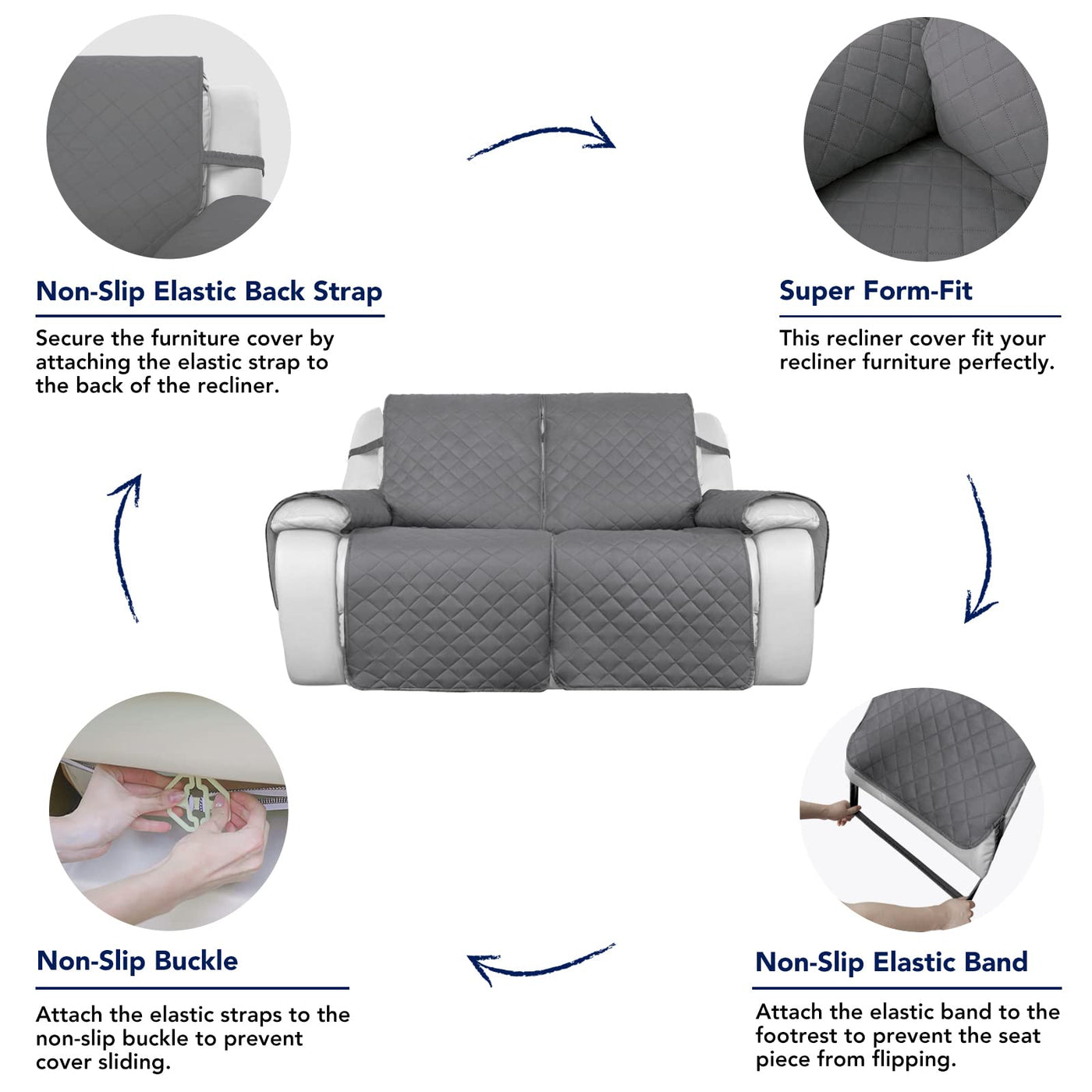 Non-Slip Elastic Back Strap

Secure the furniture cover by attaching the elastic strap to the back of the recliner.

Super Form-Fit

This recliner cover fit your recliner furniture perfectly.

Non-Slip Buckle

Attach the elastic straps to the non-slip buckle to prevent cover sliding.

Non-Slip Elastic Band

Attach the elastic band to the footrest to prevent the seat piece from flipping.