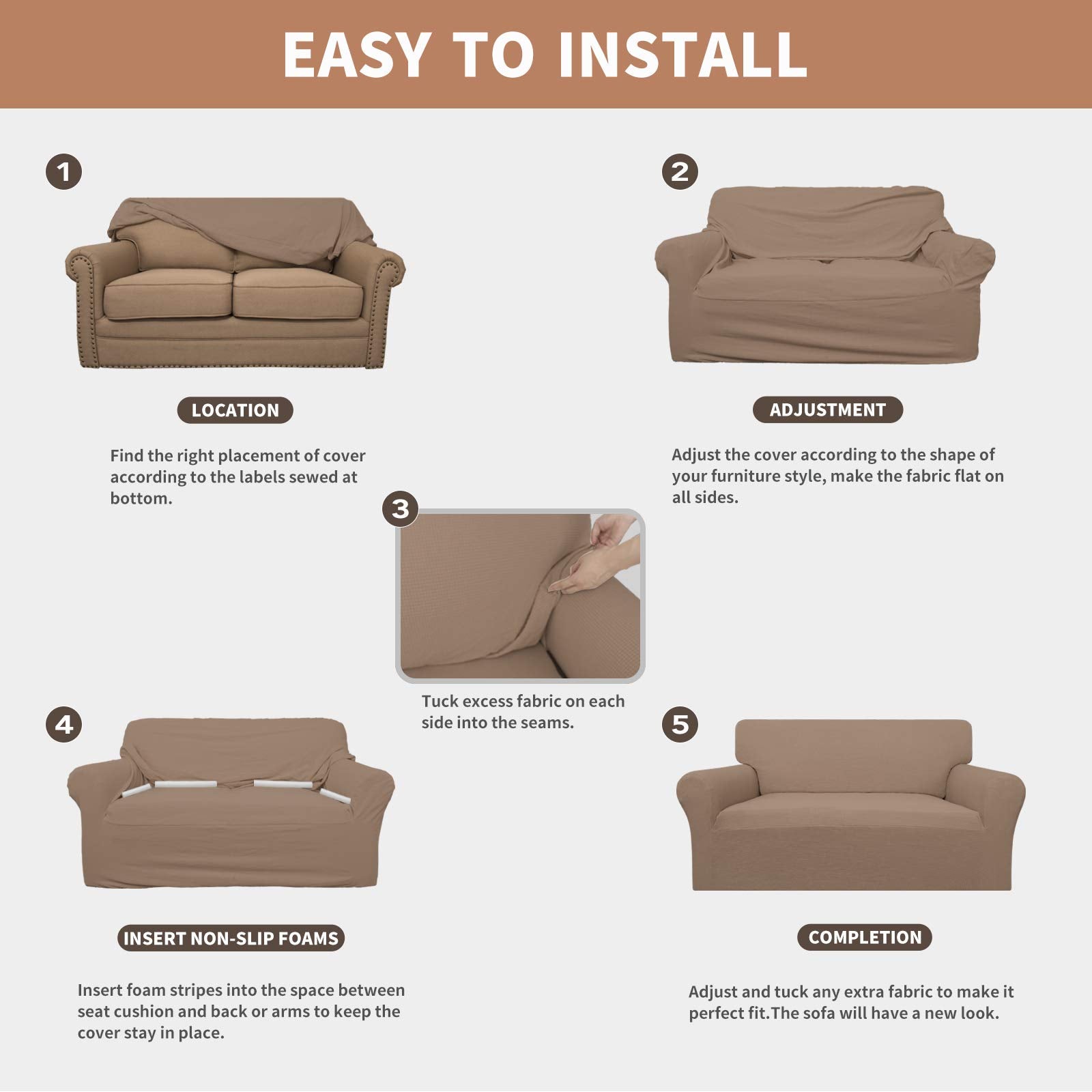 EASY TO INSTALL

1

LOCATION

Find the right placement of cover according to the labels sewed at bottom.

2

ADJUSTMENT

Adjust the cover according to the shape of your furniture style, make the fabric flat on all sides.

3

Tuck excess fabric on each side into the seams.

4

INSERT NON-SLIP FOAMS

Insert foam stripes into the space between seat cushion and back or arms to keep the cover stay in place.

5

COMPLETION

Adjust and tuck any extra fabric to make it perfect fit.The sofa will have a new look.