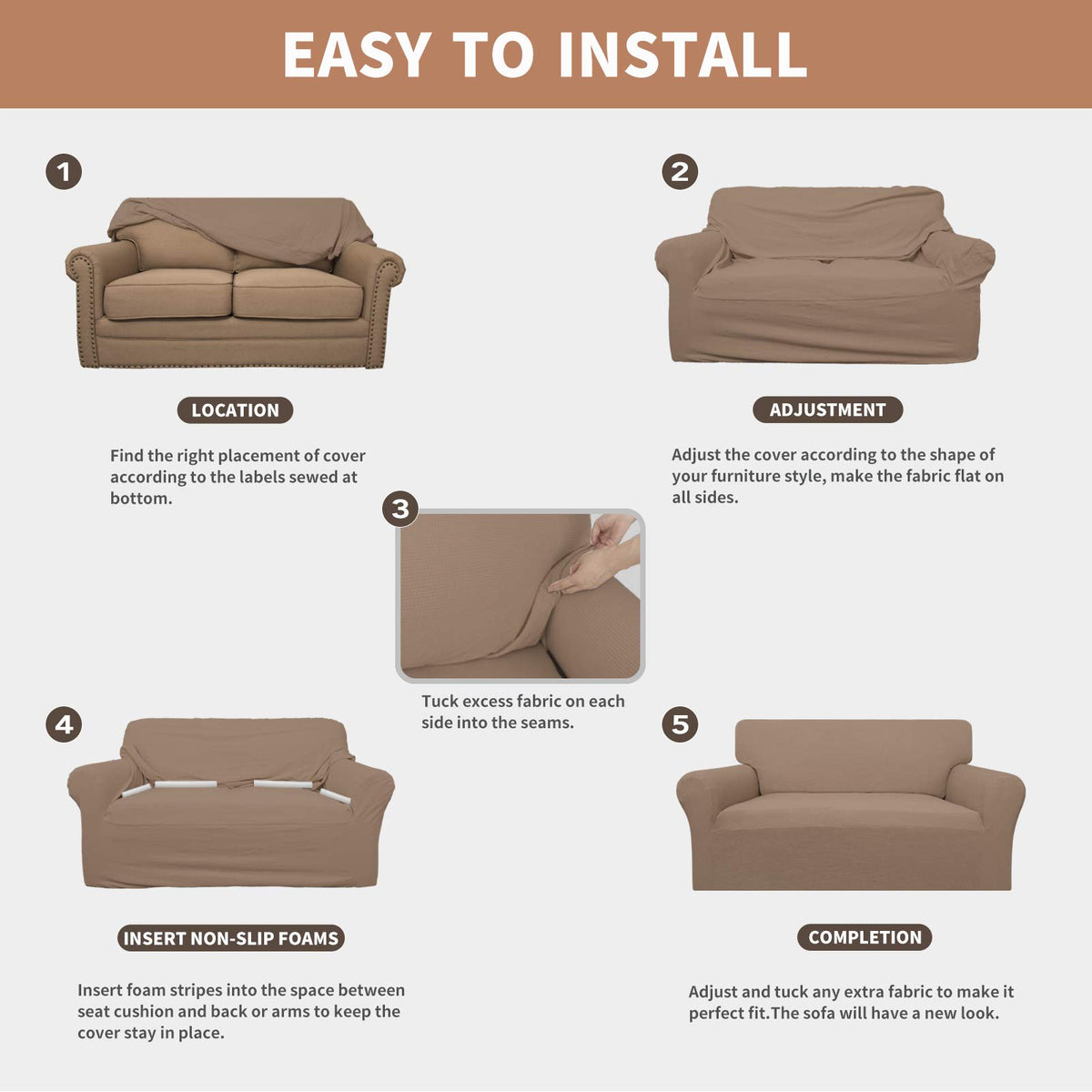 EASY TO INSTALL

1

LOCATION

Find the right placement of cover according to the labels sewed at bottom.

2

ADJUSTMENT

Adjust the cover according to the shape of your furniture style, make the fabric flat on all sides.

3

Tuck excess fabric on each side into the seams.

4

INSERT NON-SLIP FOAMS

Insert foam stripes into the space between seat cushion and back or arms to keep the cover stay in place.

5

COMPLETION

Adjust and tuck any extra fabric to make it perfect fit.The sofa will have a new look.