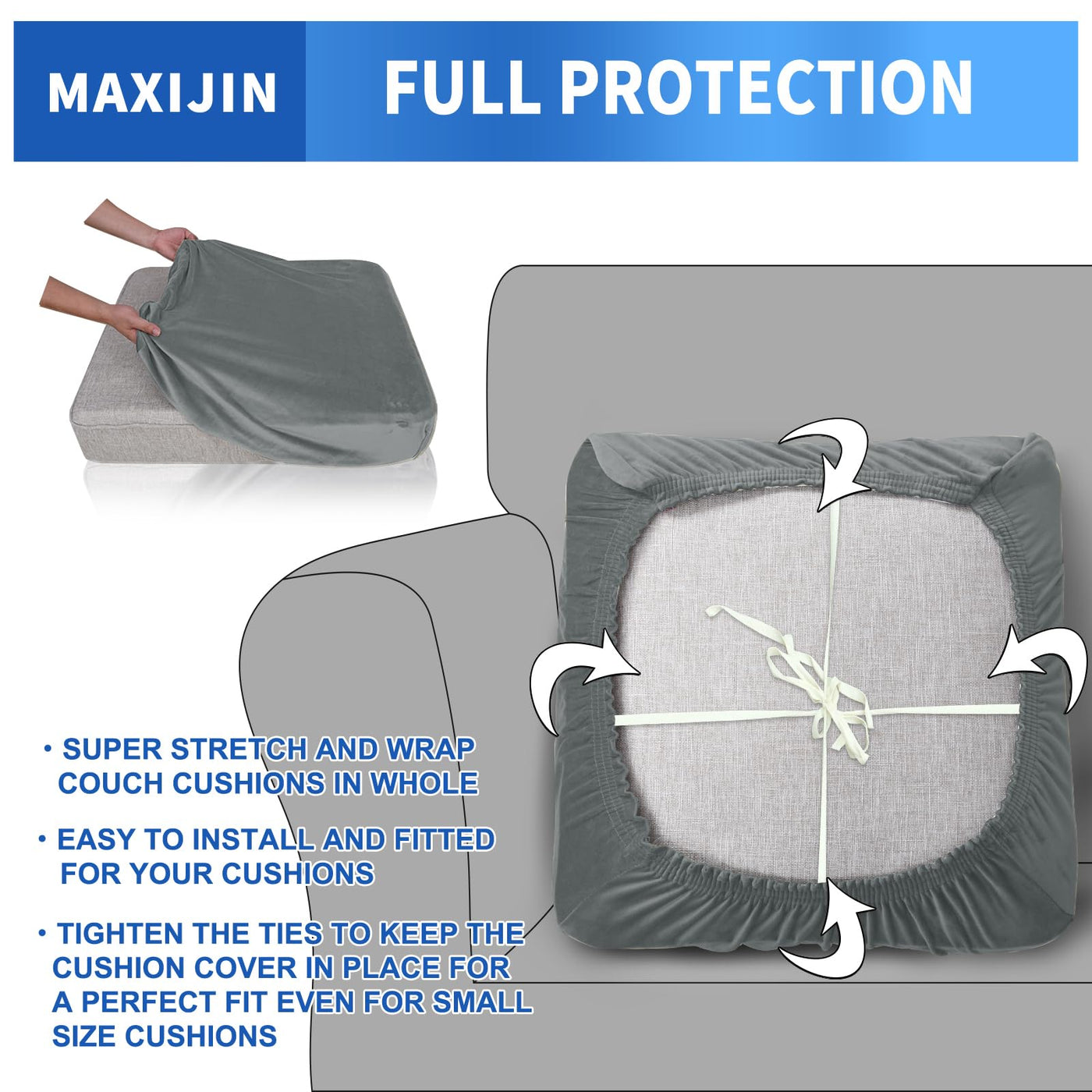 MAXIJIN

FULL PROTECTION

• SUPER STRETCH AND WRAP COUCH CUSHIONS IN WHOLE

• EASY TO INSTALL AND FITTED FOR YOUR CUSHIONS

• TIGHTEN THE TIES TO KEEP THE CUSHION COVER IN PLACE FOR A PERFECT FIT EVEN FOR SMALL SIZE CUSHIONS