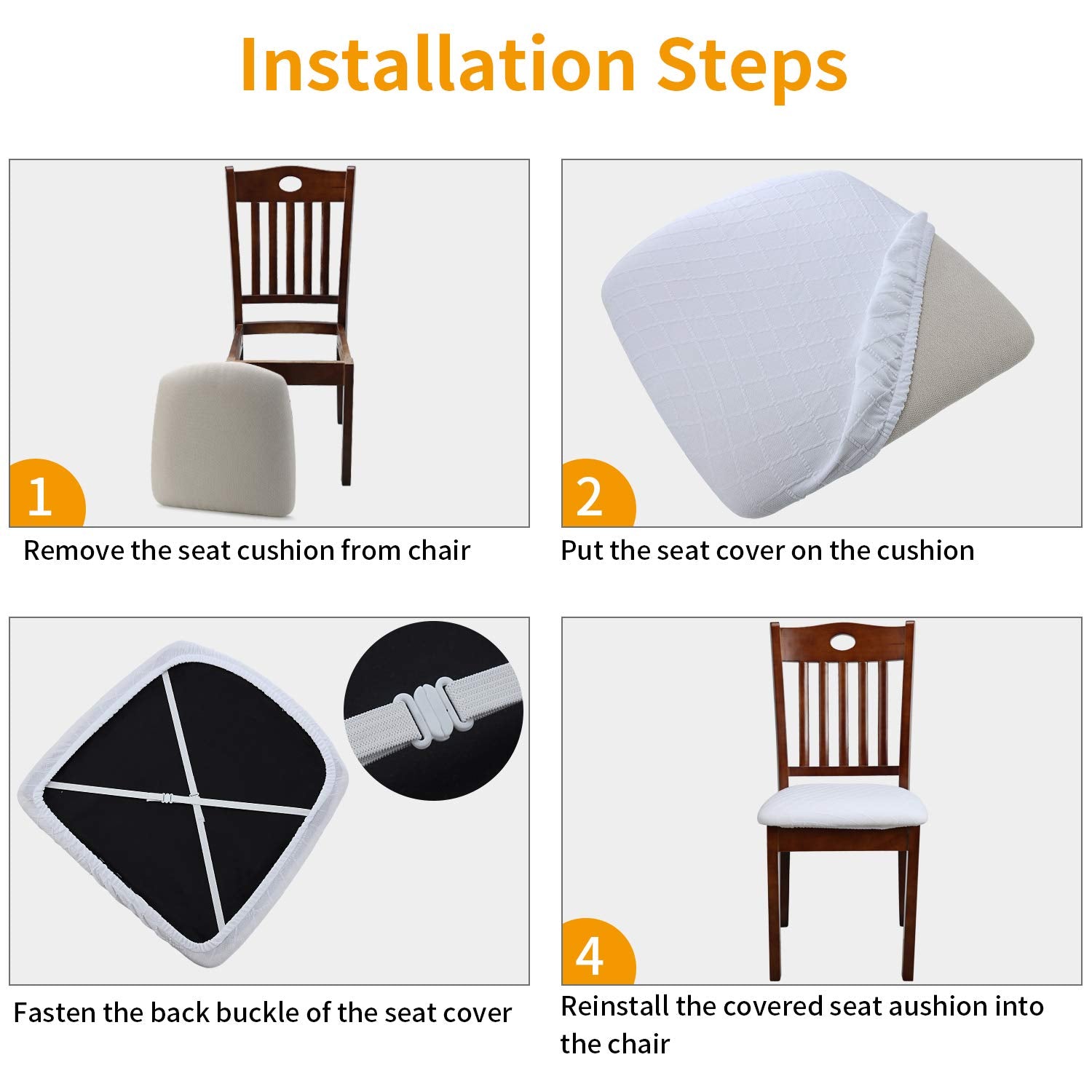 Installation Steps

1

Remove the seat cushion from chair

2

Put the seat cover on the cushion

Fasten the back buckle of the seat cover

4

Reinstall the covered seat aushion into the chair