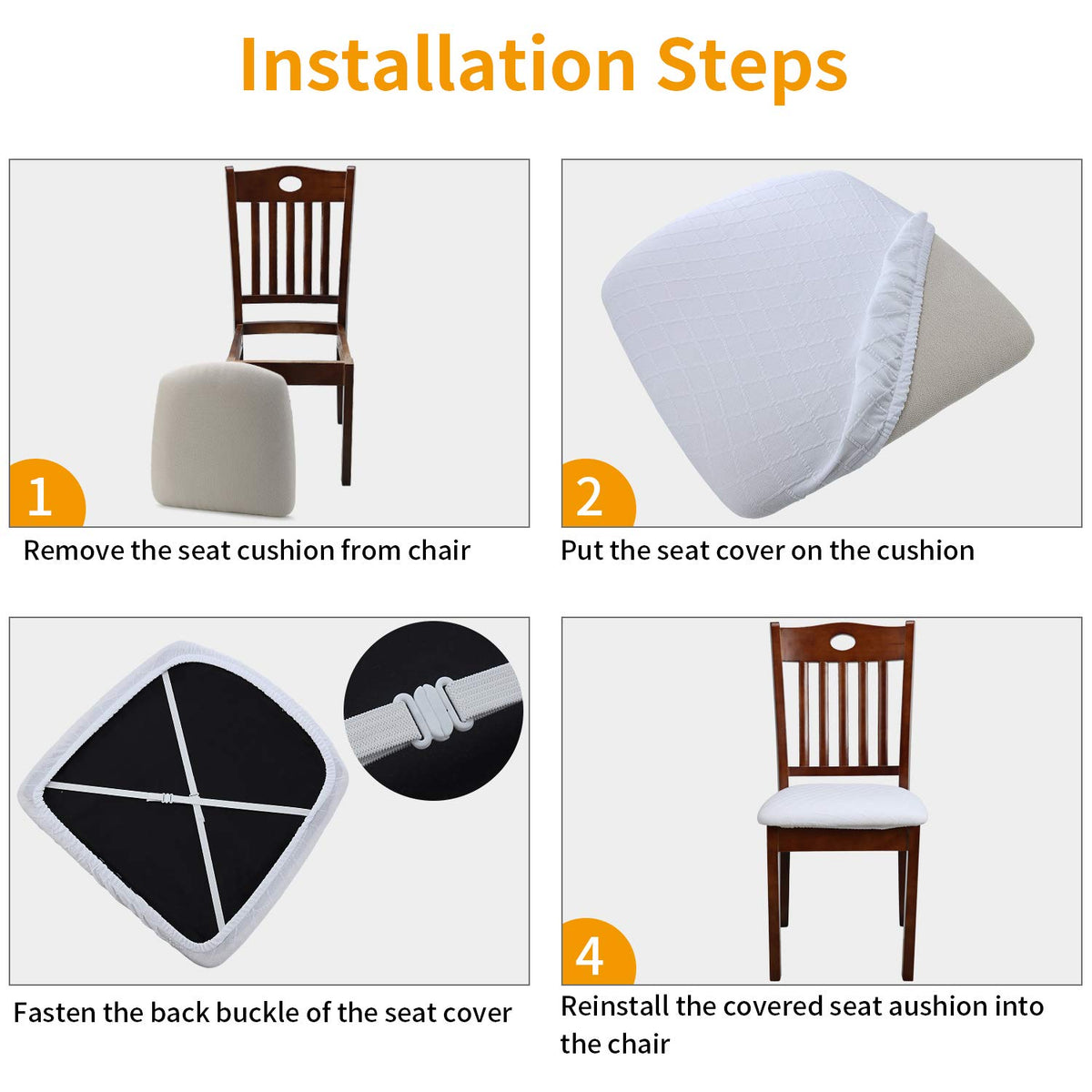 Installation Steps

1

Remove the seat cushion from chair

2

Put the seat cover on the cushion

Fasten the back buckle of the seat cover

4

Reinstall the covered seat aushion into the chair