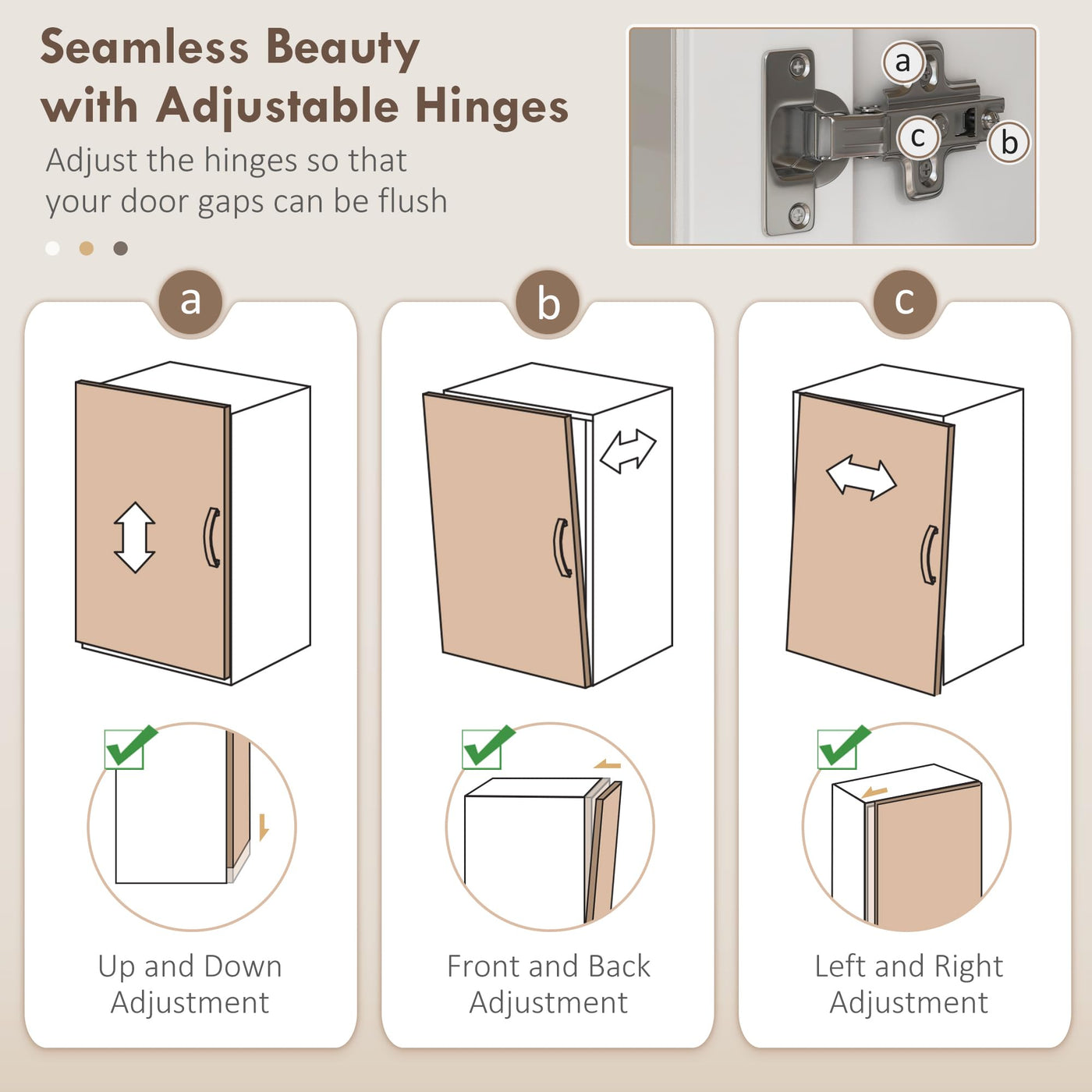 Seamless Beauty with Adjustable Hinges

Adjust the hinges so that your door gaps can be flush

a

c

b

a

Up and Down Adjustment

b

Front and Back Adjustment

c

Left and Right Adjustment