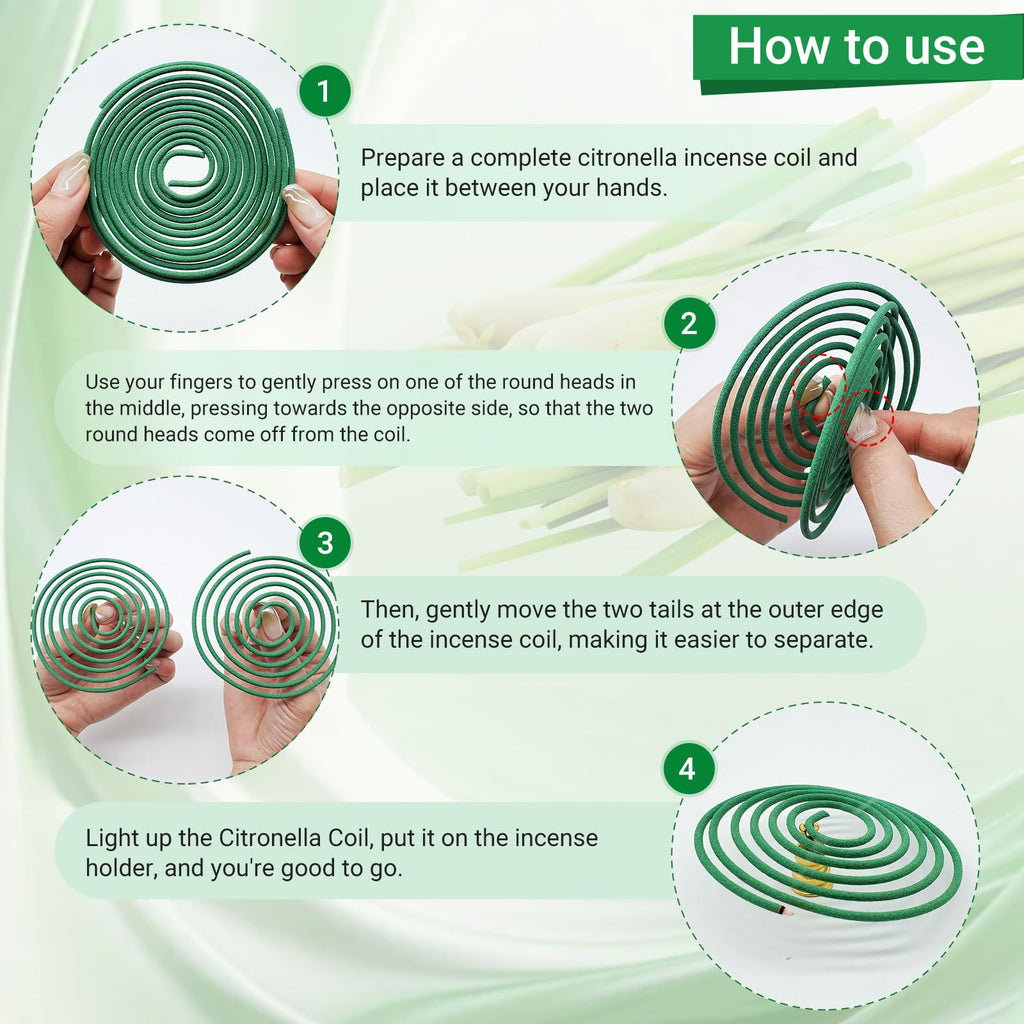 How to use

1

Prepare a complete citronella incense coil and place it between your hands.

2

Use your fingers to gently press on one of the round heads in the middle, pressing towards the opposite side, so that the two round heads come off from the coil.

3

Then, gently move the two tails at the outer edge of the incense coil, making it easier to separate.

4

Light up the Citronella Coil, put it on the incense holder, and you're good to go.