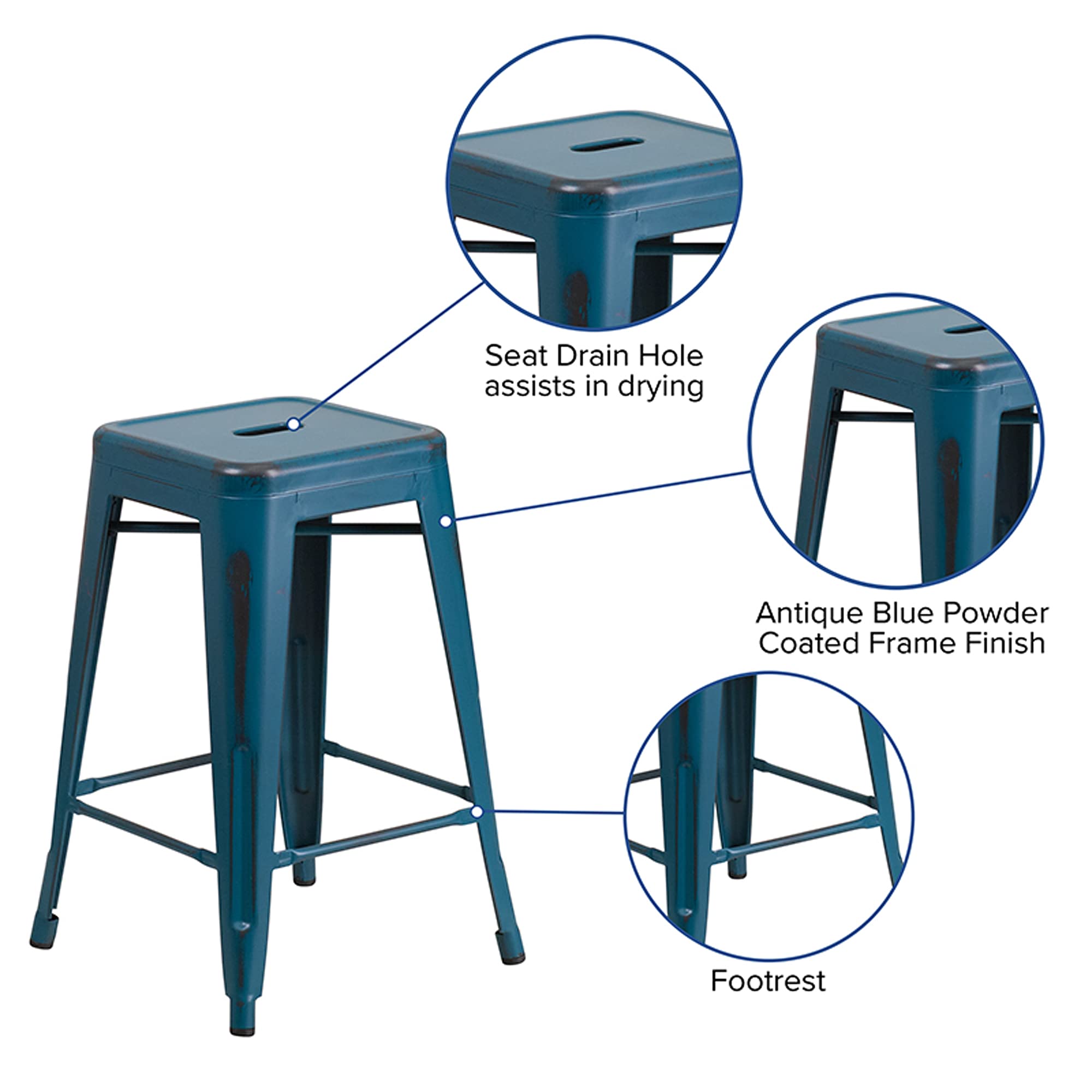 Seat Drain Hole
assists in drying

Antique Blue Powder
Coated Frame Finish

Footrest