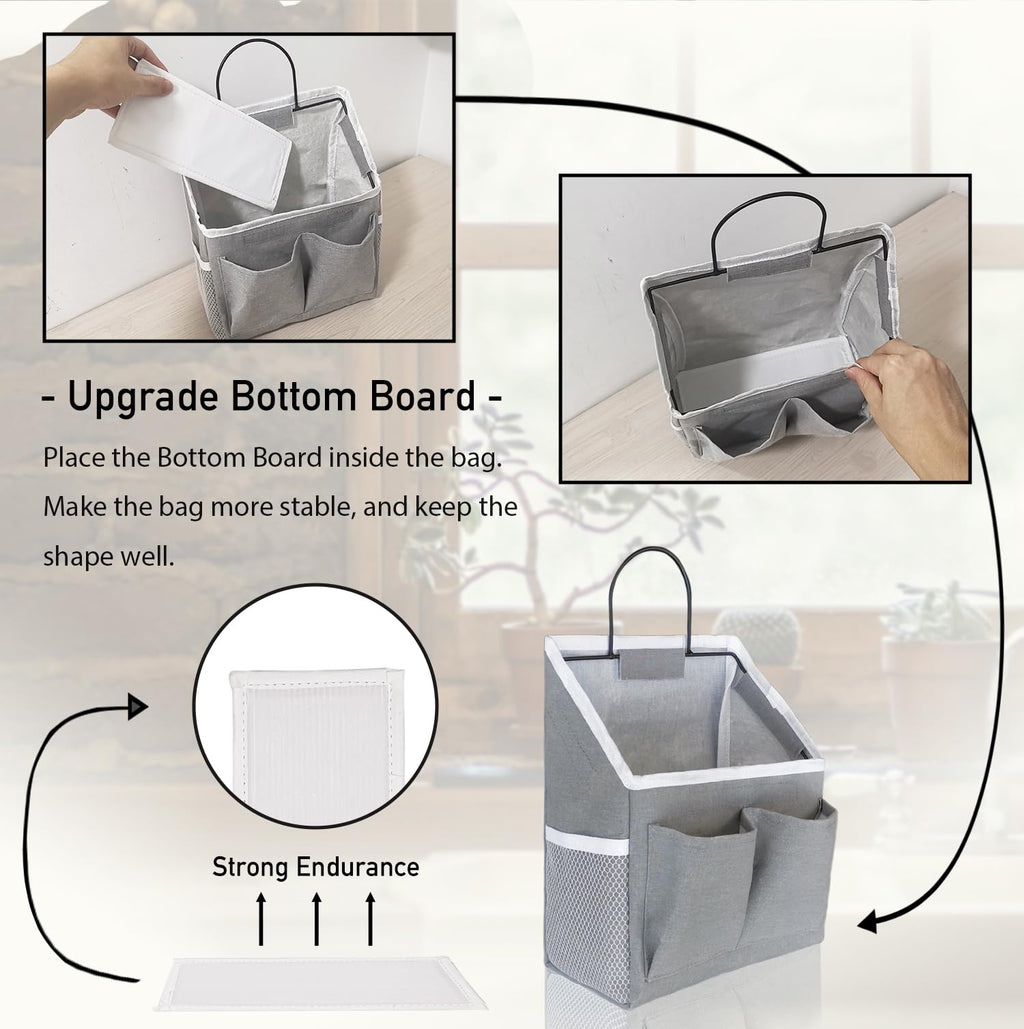 - Upgrade Bottom Board -

Place the Bottom Board inside the bag. Make the bag more stable, and keep the shape well.

Strong Endurance