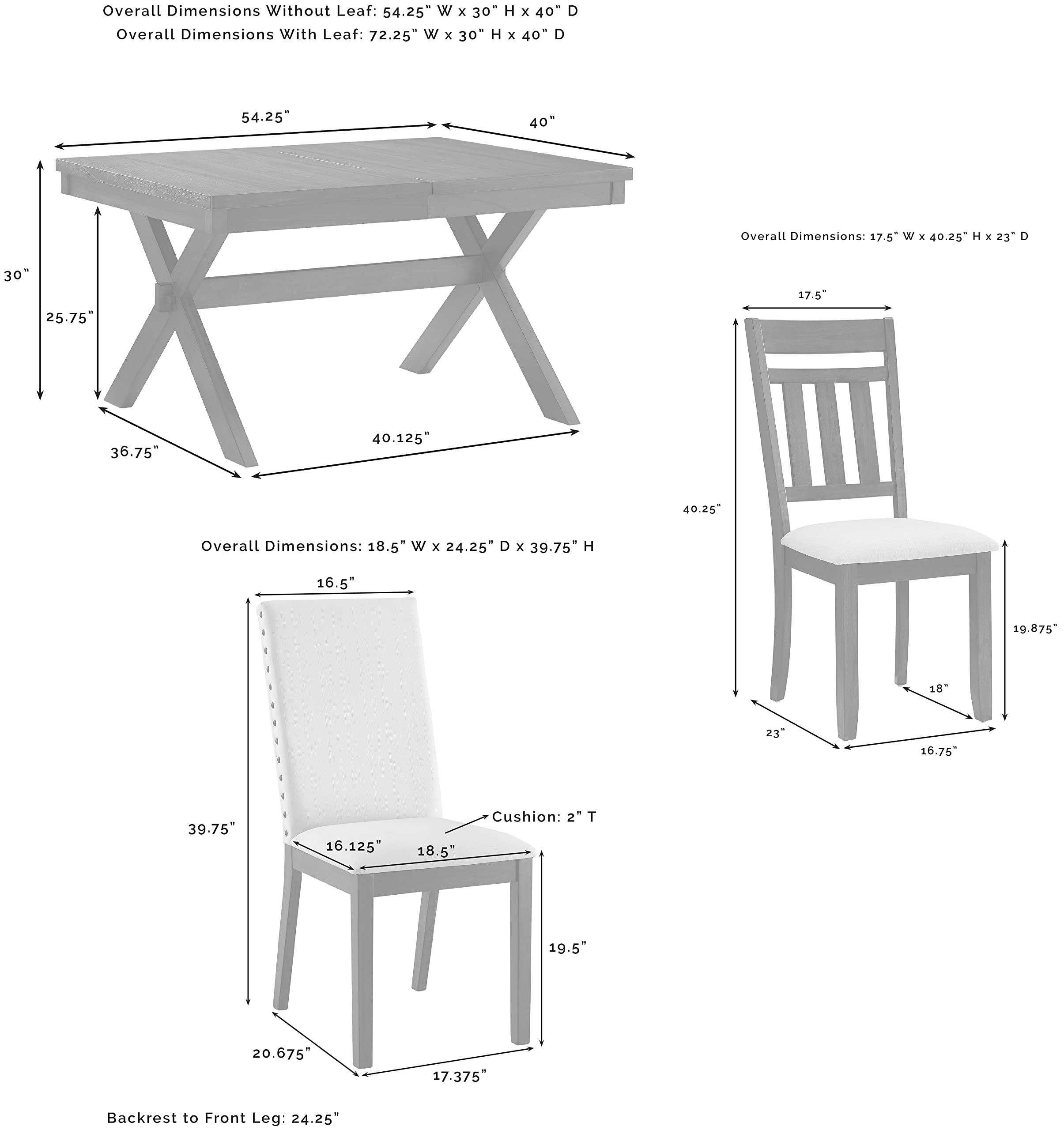 Overall Dimensions Without Leaf: 54.25" W x 30" H x 40" D
Overall Dimensions With Leaf: 72.25" W x 30" H x 40" D

54.25"
40"
30"
25.75"
36.75"
40.125"

Overall Dimensions: 17.5" W x 40.25" H x 23" D

17.5"
40.25"
19.875"
18"
23"
16.75"

Overall Dimensions: 18.5" W x 24.25" D x 39.75" H

16.5"
39.75"
Cushion: 2" T
16.125"
18.5"
19.5"
20.675"
17.375"

Backrest to Front Leg: 24.25"