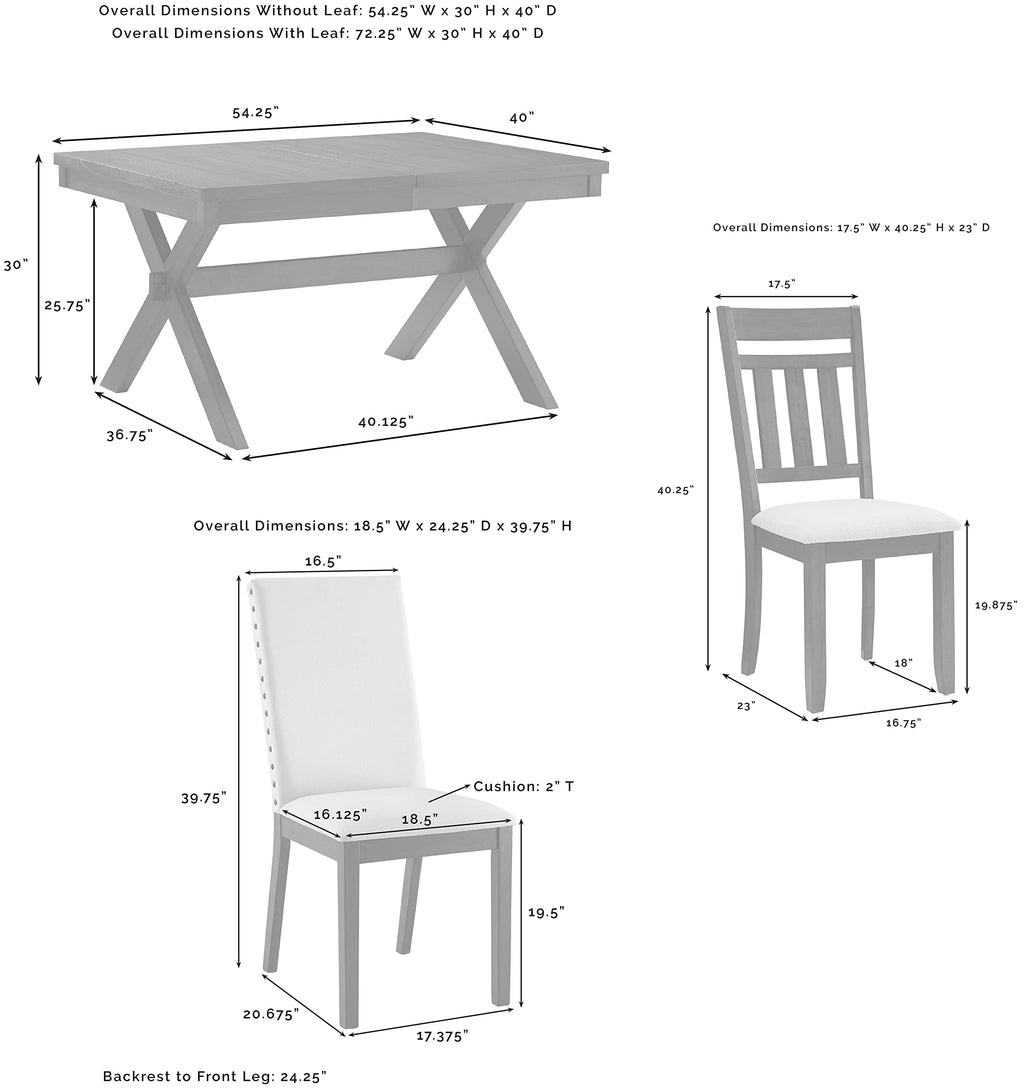 Overall Dimensions Without Leaf: 54.25" W x 30" H x 40" D
Overall Dimensions With Leaf: 72.25" W x 30" H x 40" D

54.25"
40"
30"
25.75"
36.75"
40.125"

Overall Dimensions: 17.5" W x 40.25" H x 23" D

17.5"
40.25"
19.875"
18"
23"
16.75"

Overall Dimensions: 18.5" W x 24.25" D x 39.75" H

16.5"
39.75"
Cushion: 2" T
16.125"
18.5"
19.5"
20.675"
17.375"

Backrest to Front Leg: 24.25"