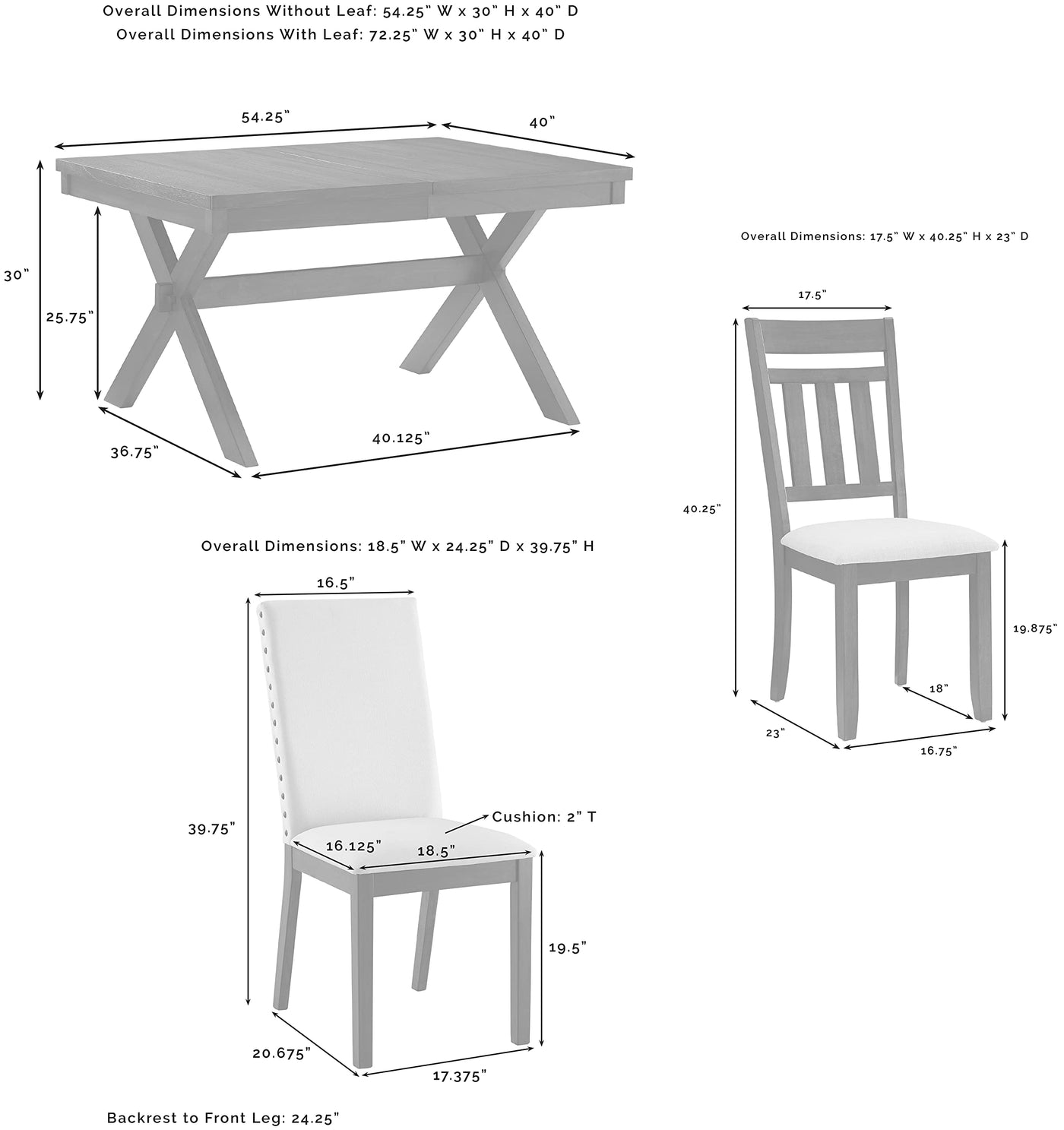 Overall Dimensions Without Leaf: 54.25" W x 30" H x 40" D
Overall Dimensions With Leaf: 72.25" W x 30" H x 40" D

54.25"
40"
30"
25.75"
36.75"
40.125"

Overall Dimensions: 17.5" W x 40.25" H x 23" D

17.5"
40.25"
19.875"
18"
23"
16.75"

Overall Dimensions: 18.5" W x 24.25" D x 39.75" H

16.5"
39.75"
Cushion: 2" T
16.125"
18.5"
19.5"
20.675"
17.375"

Backrest to Front Leg: 24.25"