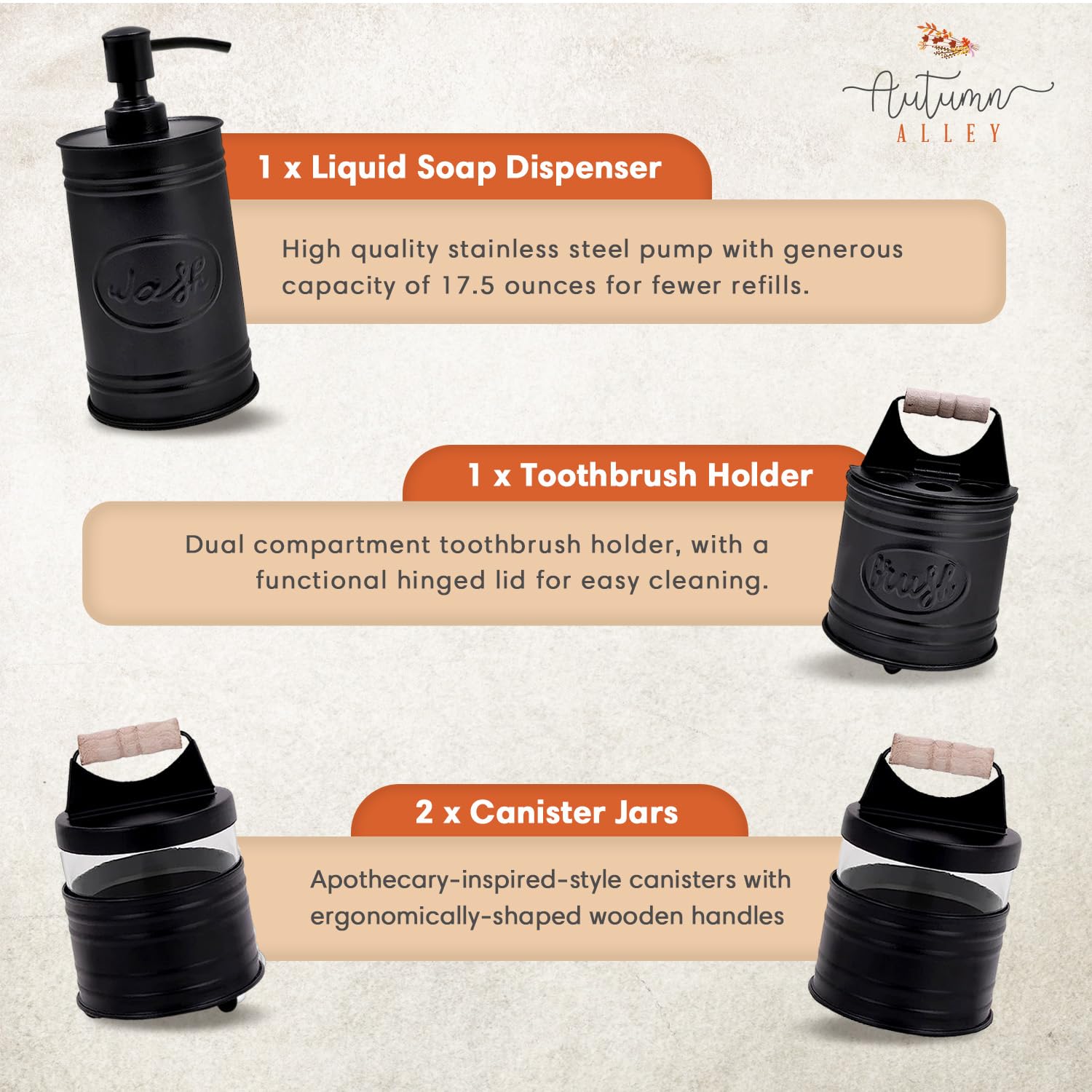 Autumn
ALLEY

1 x Liquid Soap Dispenser

High quality stainless steel pump with generous capacity of 17.5 ounces for fewer refills.

Soap

1 x Toothbrush Holder

Dual compartment toothbrush holder, with a functional hinged lid for easy cleaning.

Brush

2 x Canister Jars

Apothecary-inspired-style canisters with ergonomically-shaped wooden handles