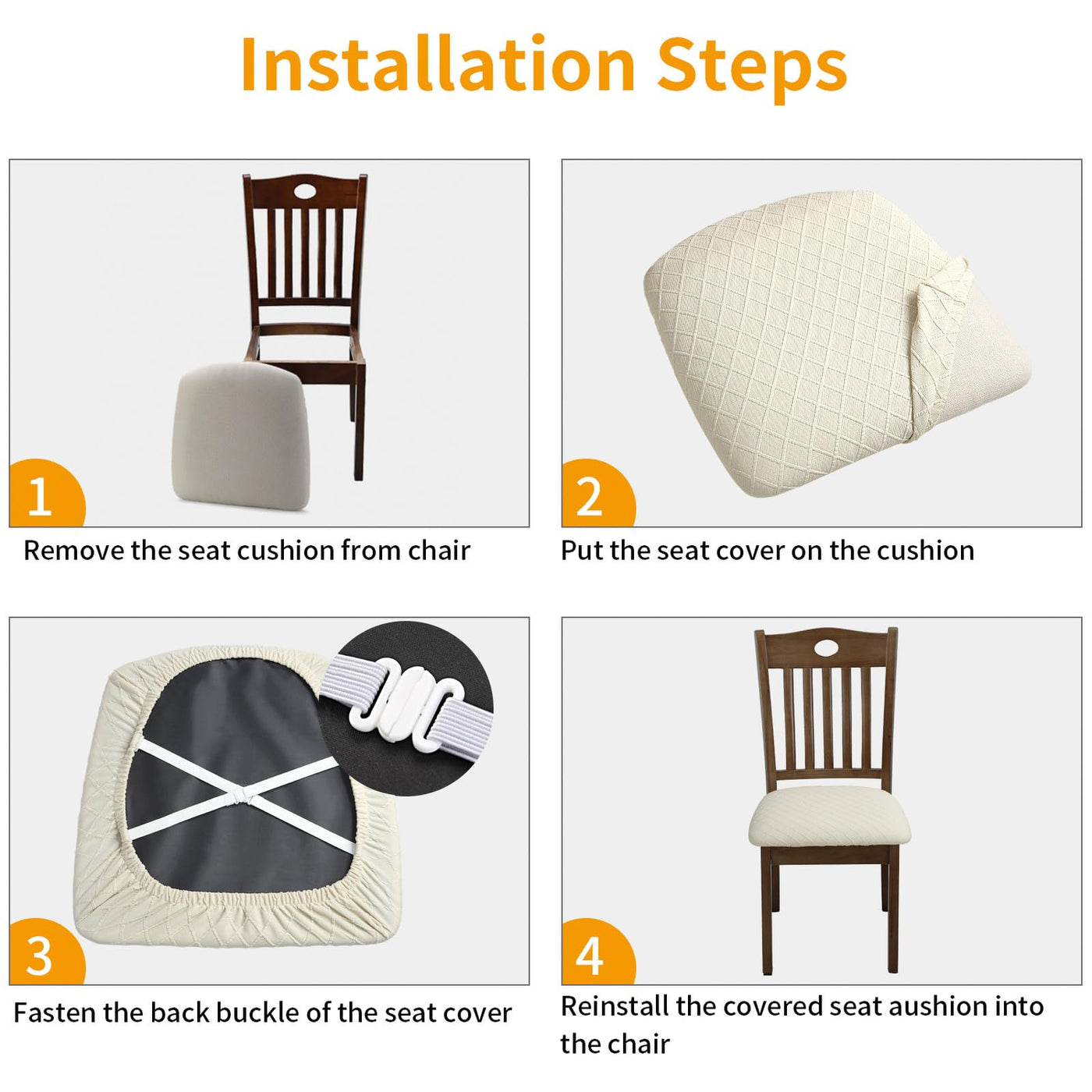 Installation Steps

1

Remove the seat cushion from chair

2

Put the seat cover on the cushion

3

Fasten the back buckle of the seat cover

4

Reinstall the covered seat aushion into the chair