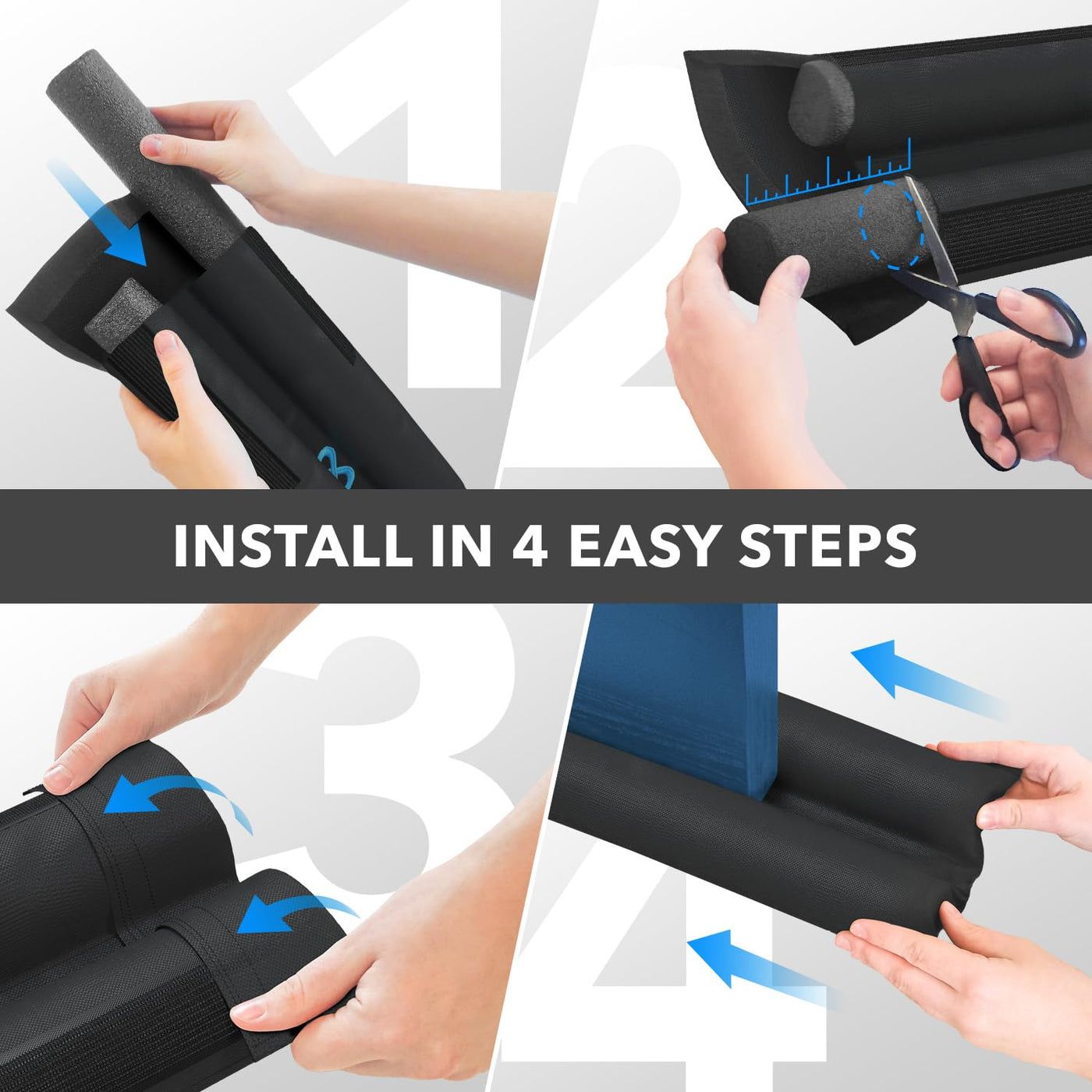 1

2

INSTALL IN 4 EASY STEPS

3

4