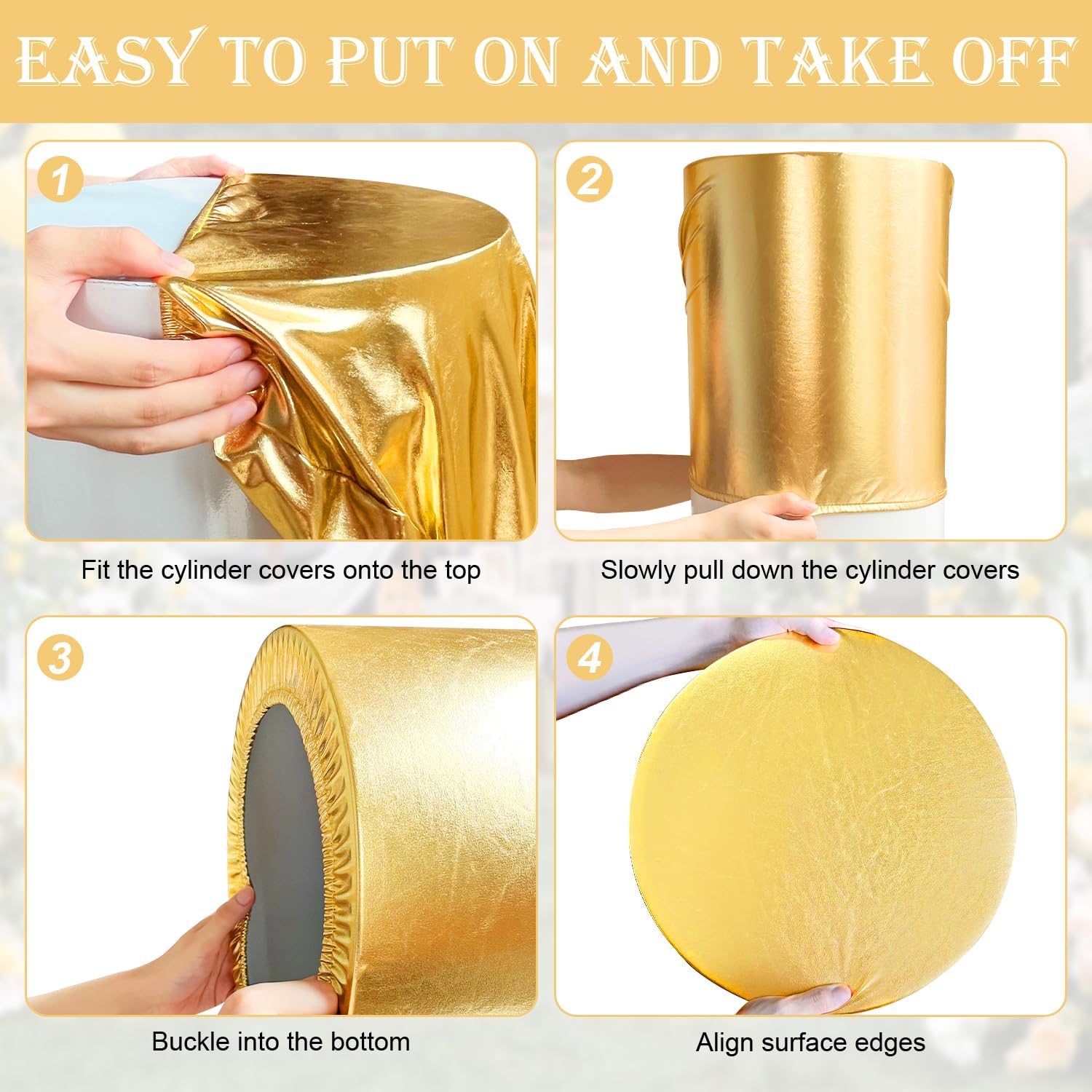 EASY TO PUT ON AND TAKE OFF

1

Fit the cylinder covers onto the top

2

Slowly pull down the cylinder covers

3

Buckle into the bottom

4

Align surface edges