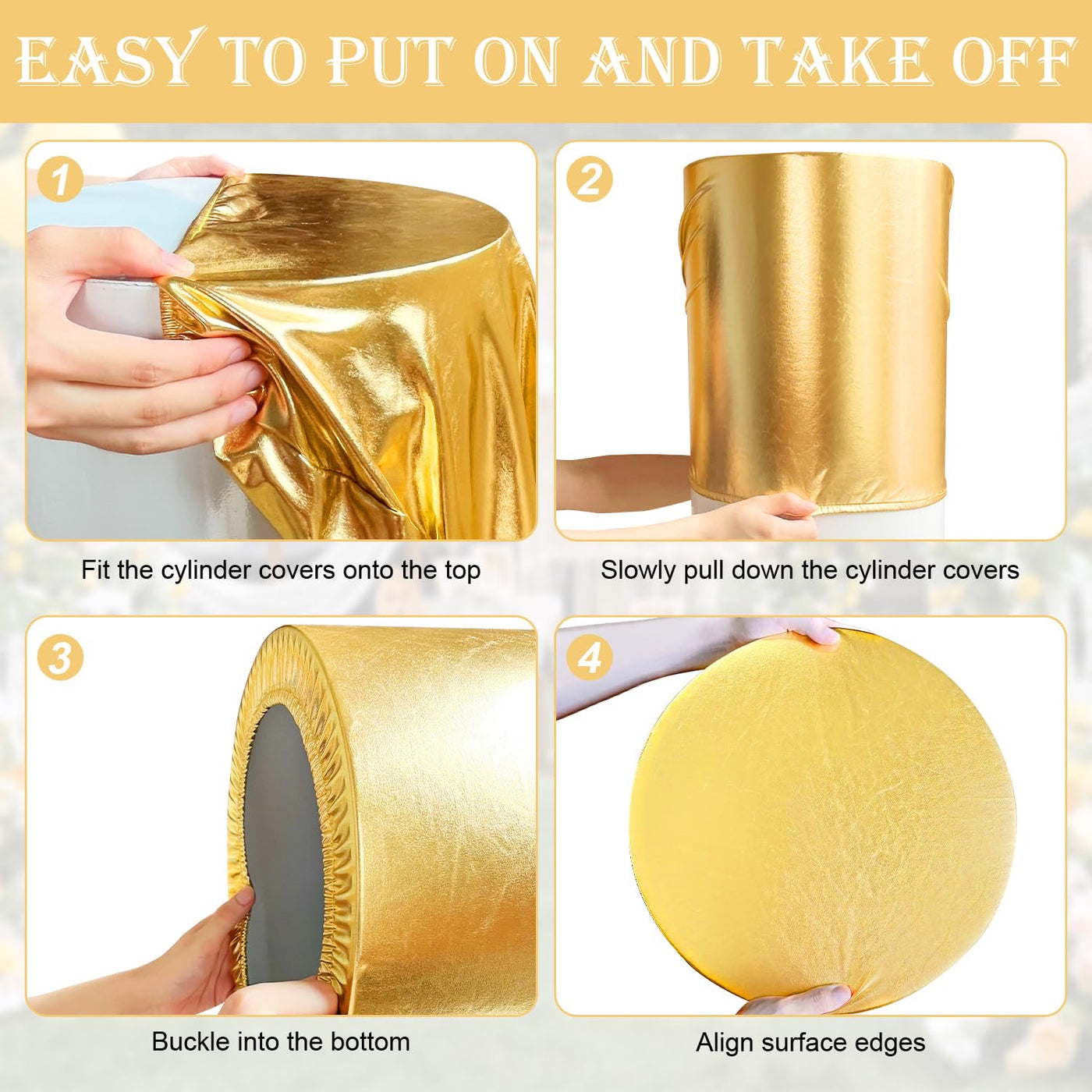 EASY TO PUT ON AND TAKE OFF

1

Fit the cylinder covers onto the top

2

Slowly pull down the cylinder covers

3

Buckle into the bottom

4

Align surface edges