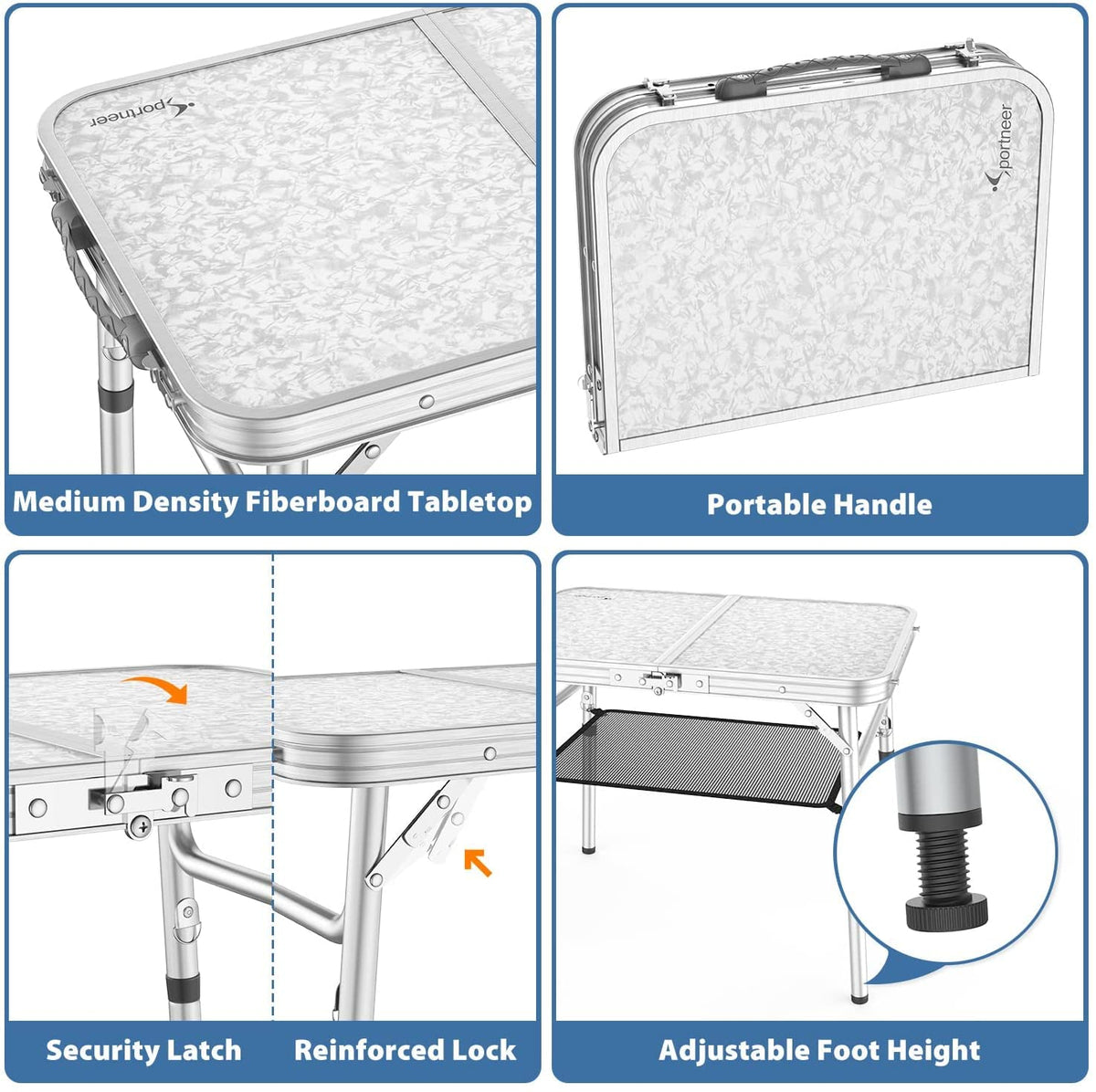 Sportneer

Medium Density Fiberboard Tabletop

Sportneer

Portable Handle

Security Latch

Reinforced Lock

Adjustable Foot Height