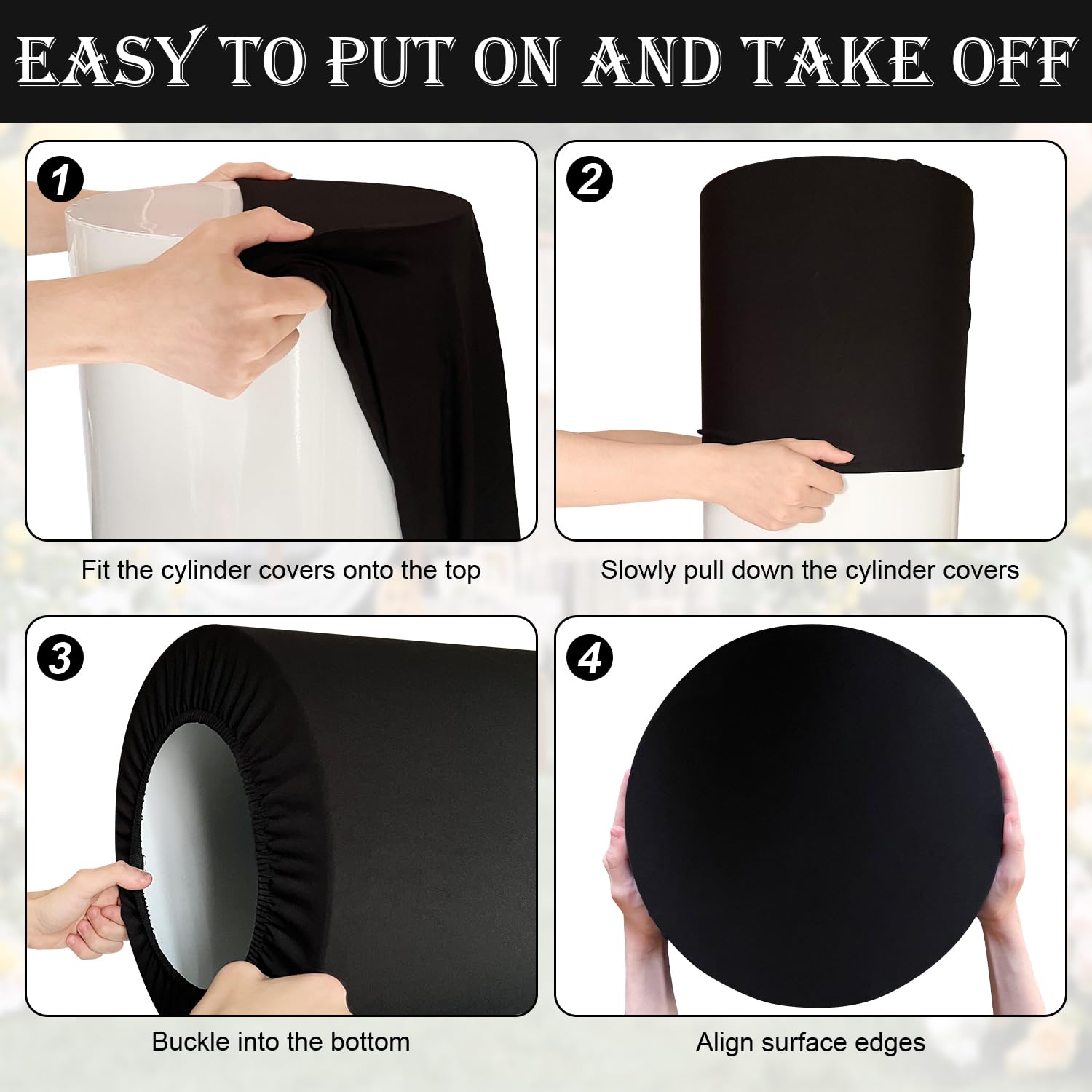 EASY TO PUT ON AND TAKE OFF

1

Fit the cylinder covers onto the top

2

Slowly pull down the cylinder covers

3

Buckle into the bottom

4

Align surface edges