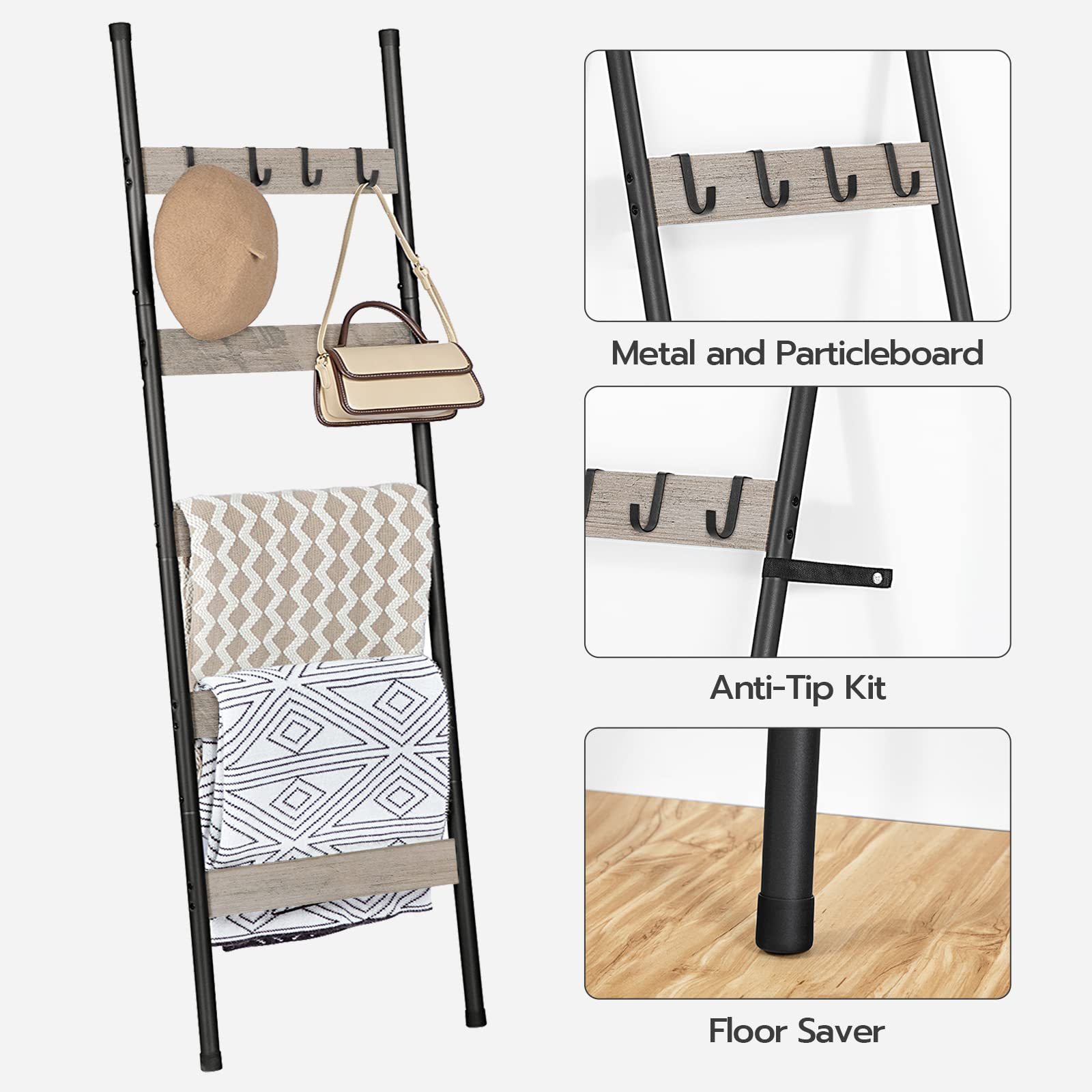 Metal and Particleboard

Anti-Tip Kit

Floor Saver