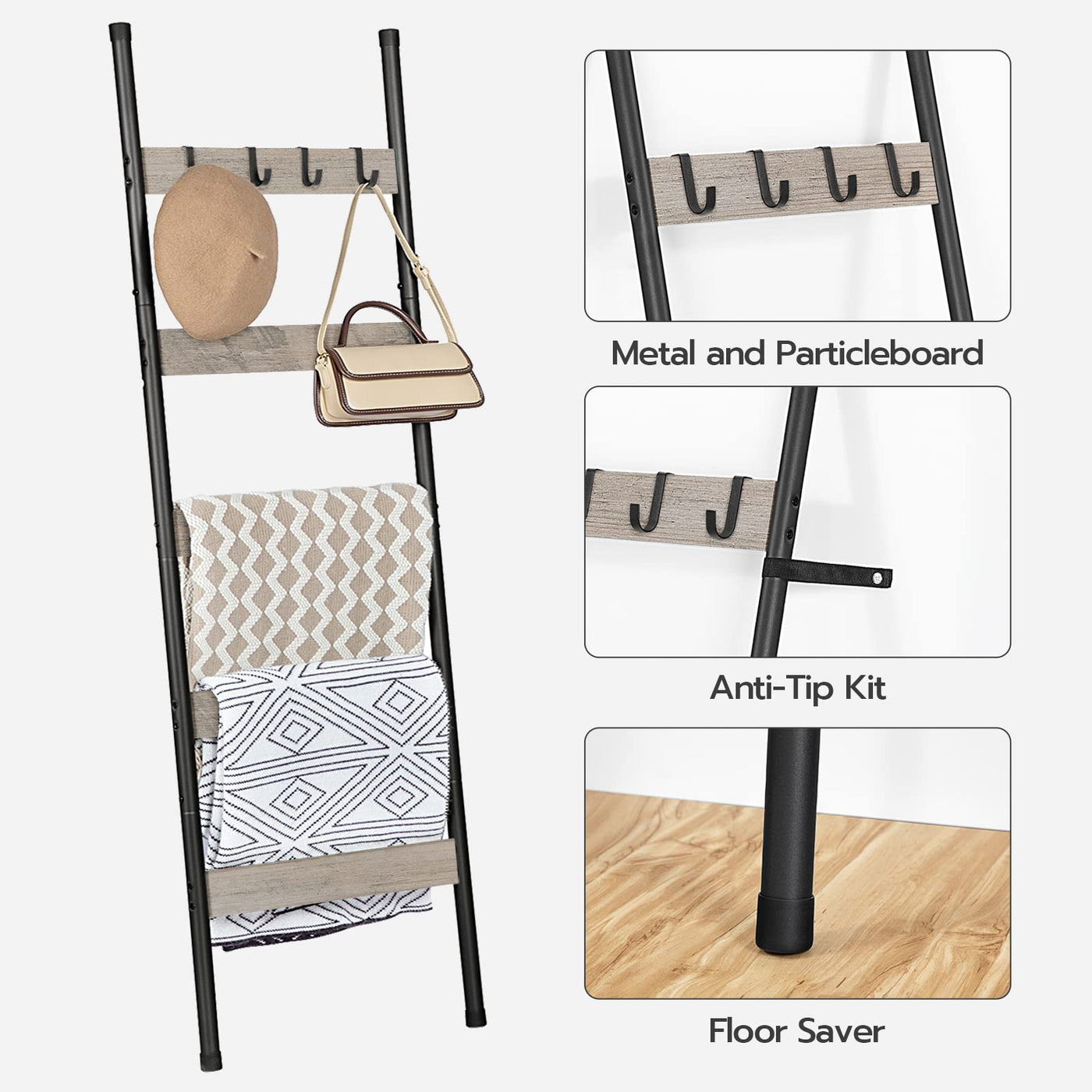 Metal and Particleboard

Anti-Tip Kit

Floor Saver