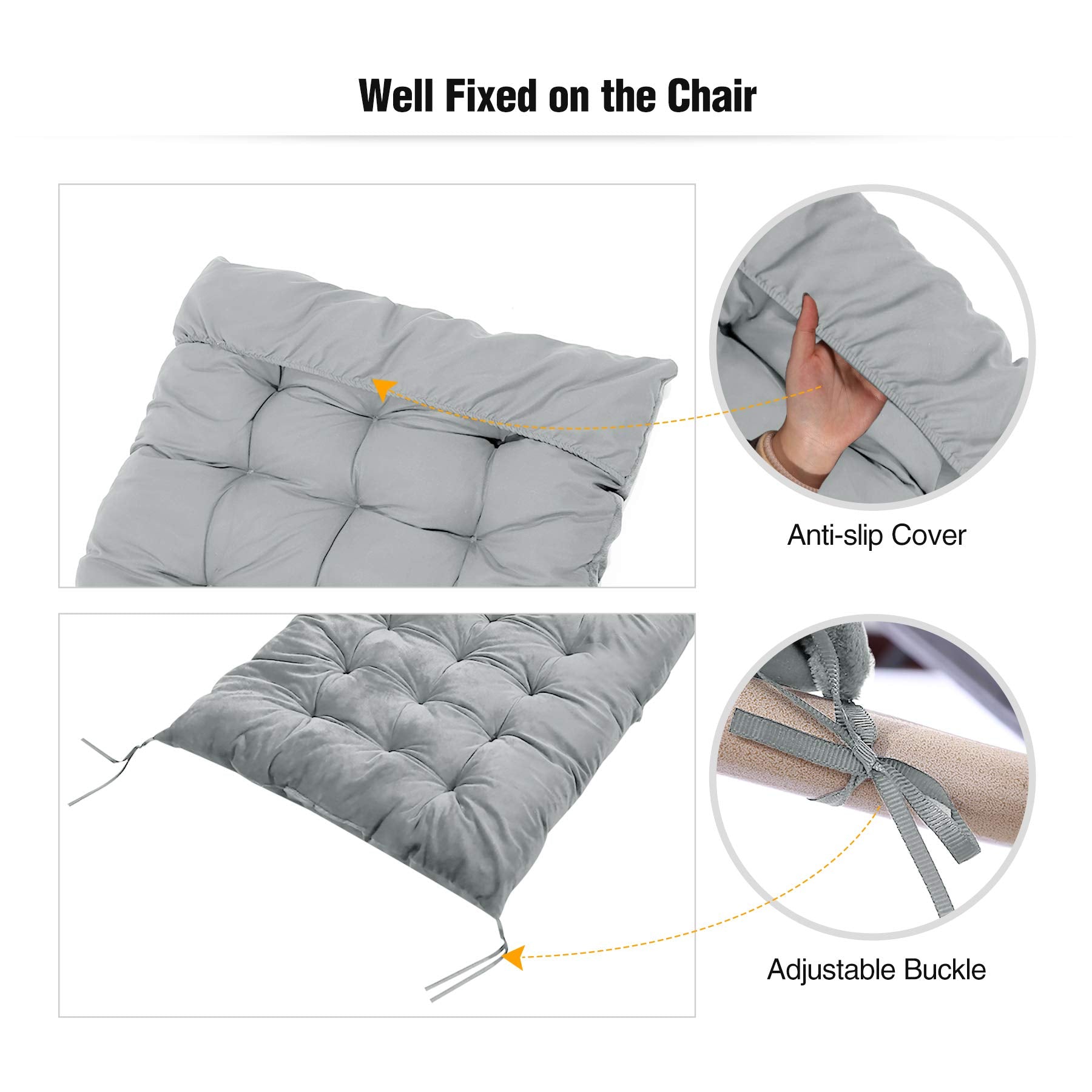 Well Fixed on the Chair

Anti-slip Cover

Adjustable Buckle