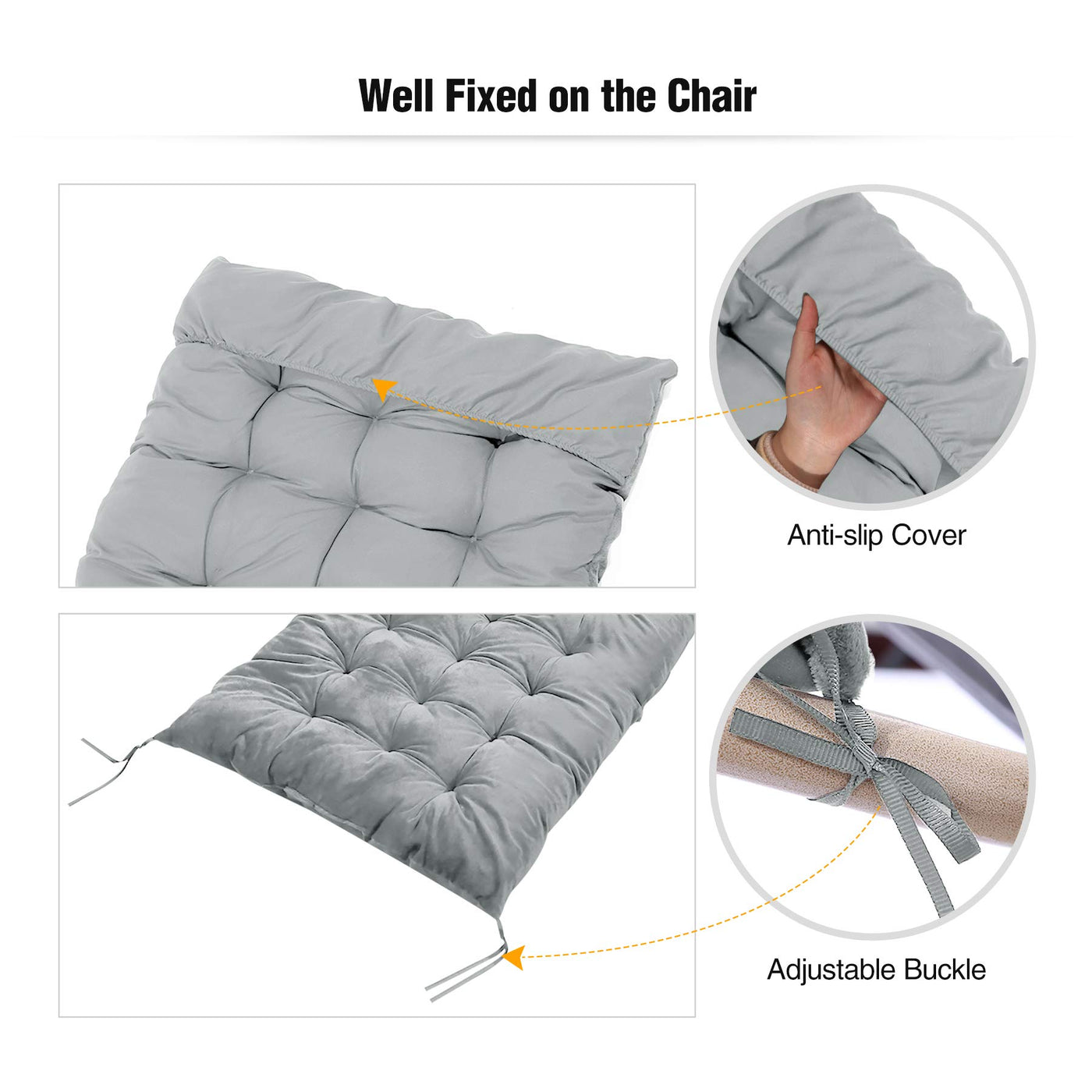 Well Fixed on the Chair

Anti-slip Cover

Adjustable Buckle