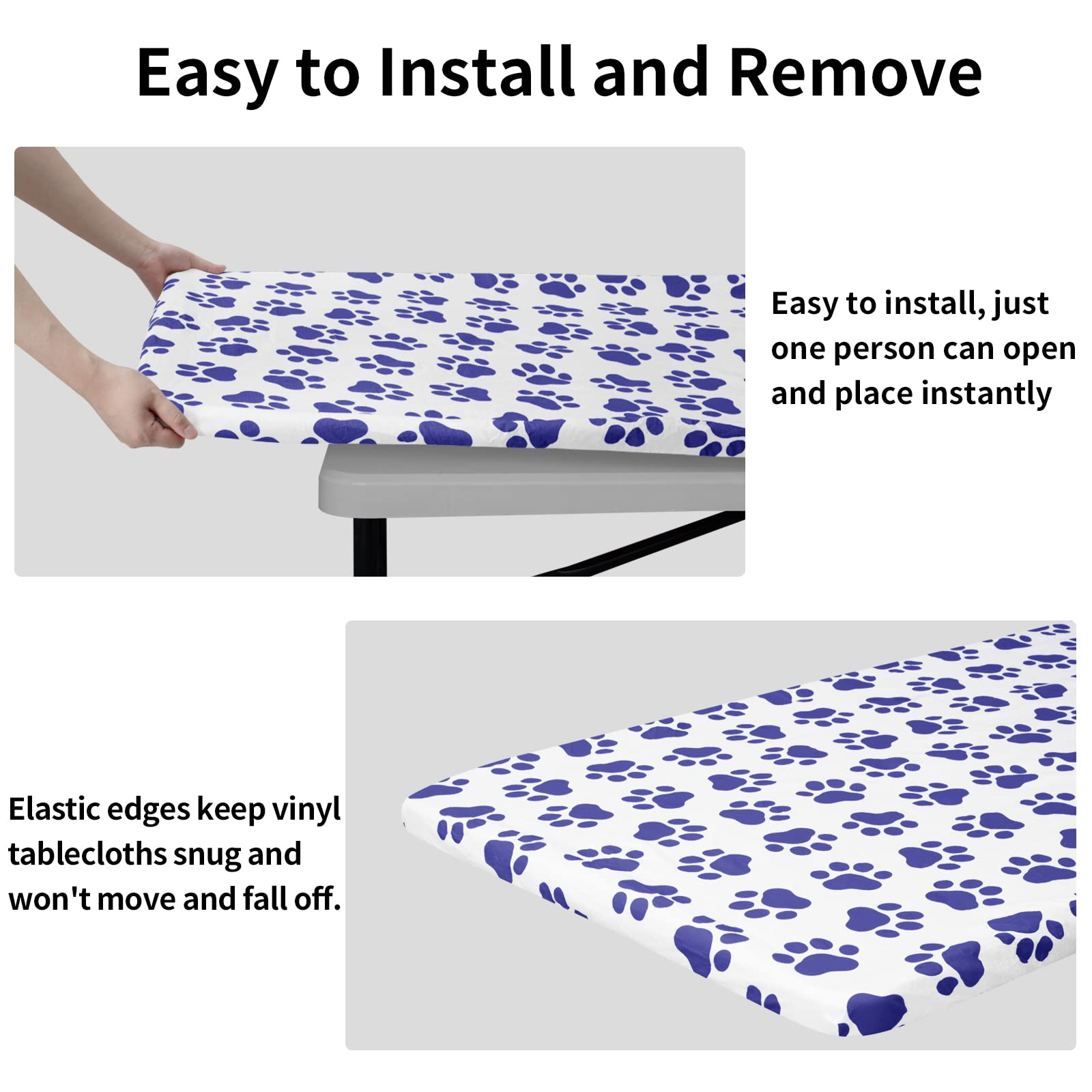 Easy to Install and Remove

Easy to install, just one person can open and place instantly

Elastic edges keep vinyl tablecloths snug and won't move and fall off.