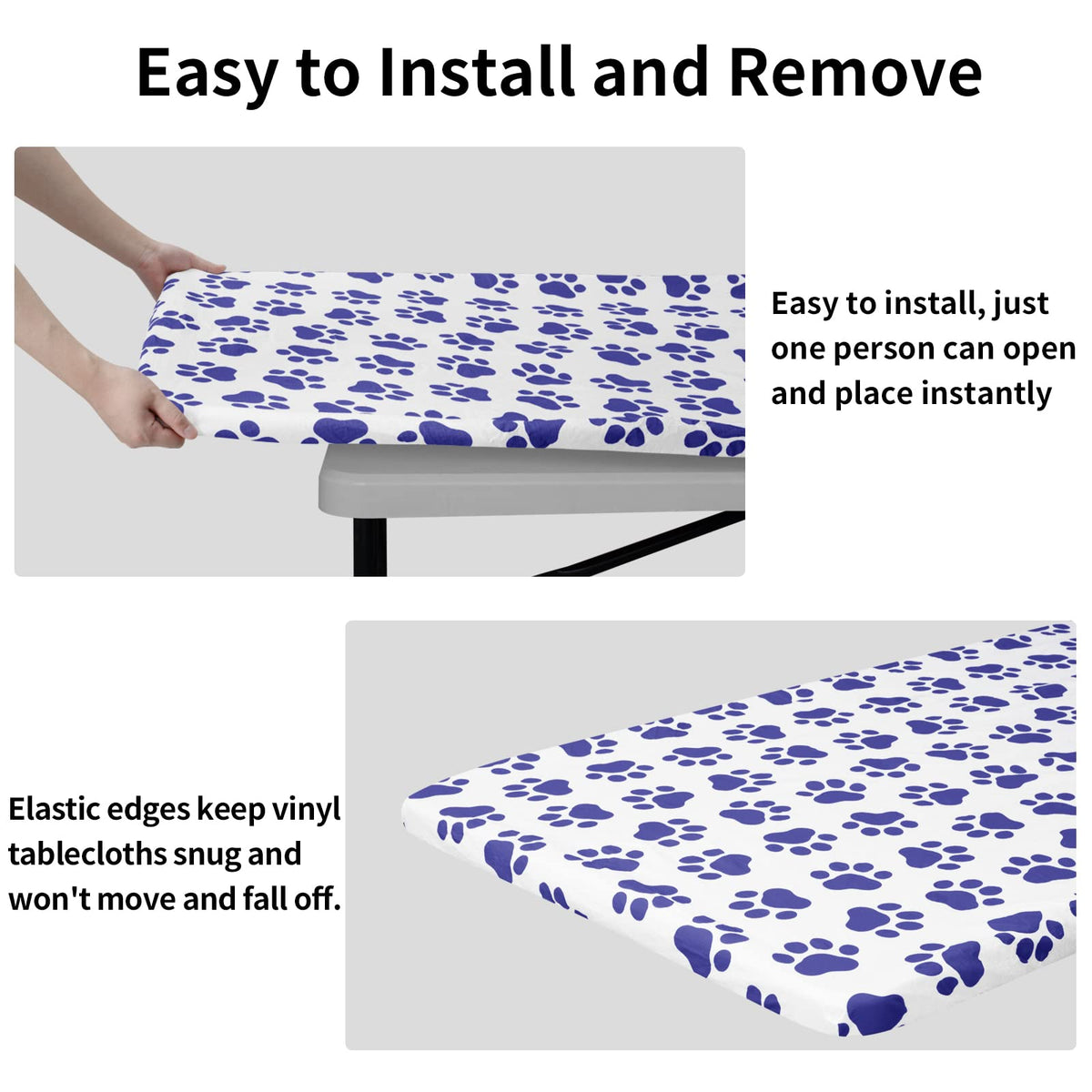 Easy to Install and Remove

Easy to install, just one person can open and place instantly

Elastic edges keep vinyl tablecloths snug and won't move and fall off.