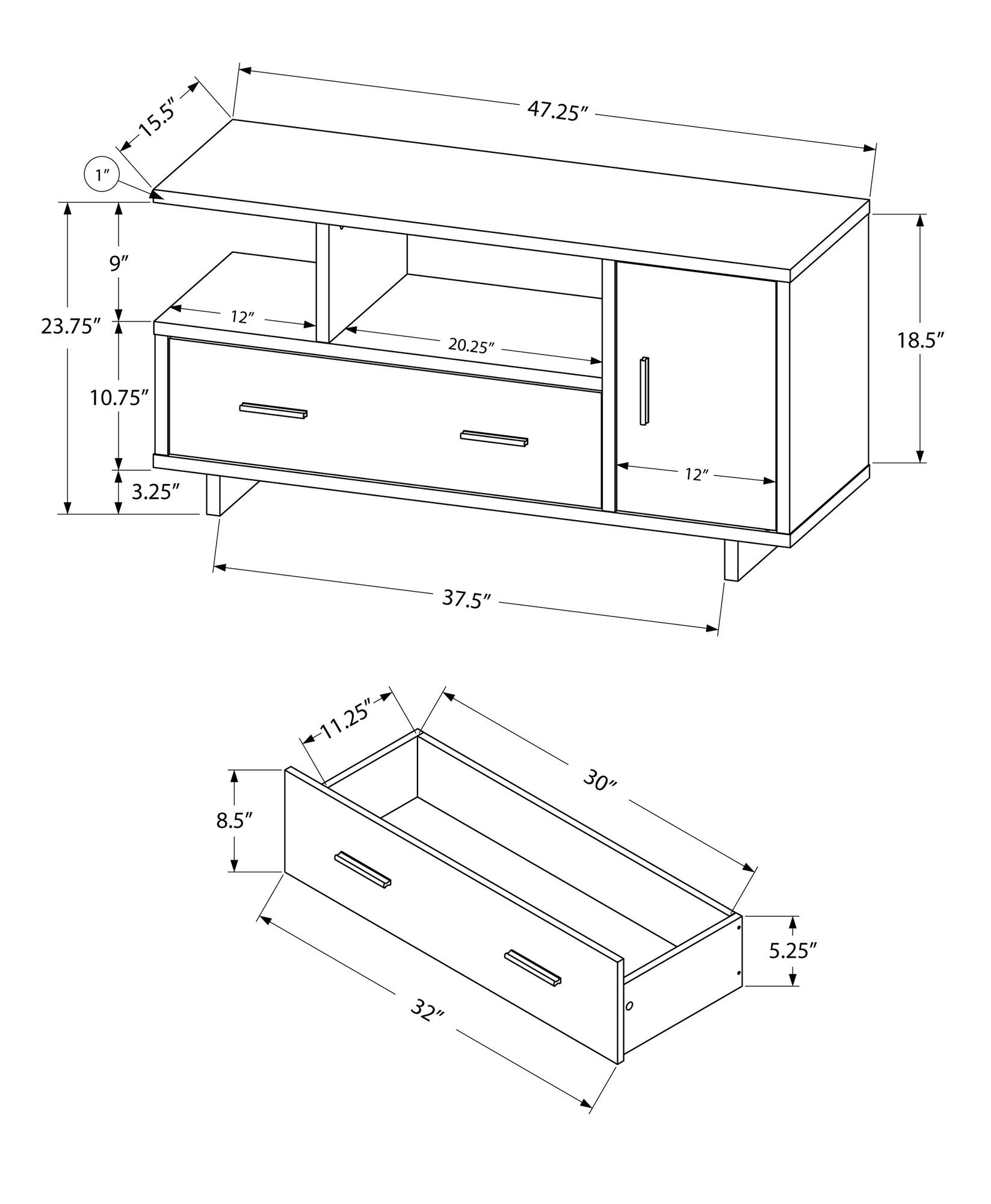 15.5″

47.25″

1″

9″

23.75″

12″

20.25″

18.5″

10.75″

12″

3.25″

37.5″

11.25″

30″

8.5″

5.25″

32″