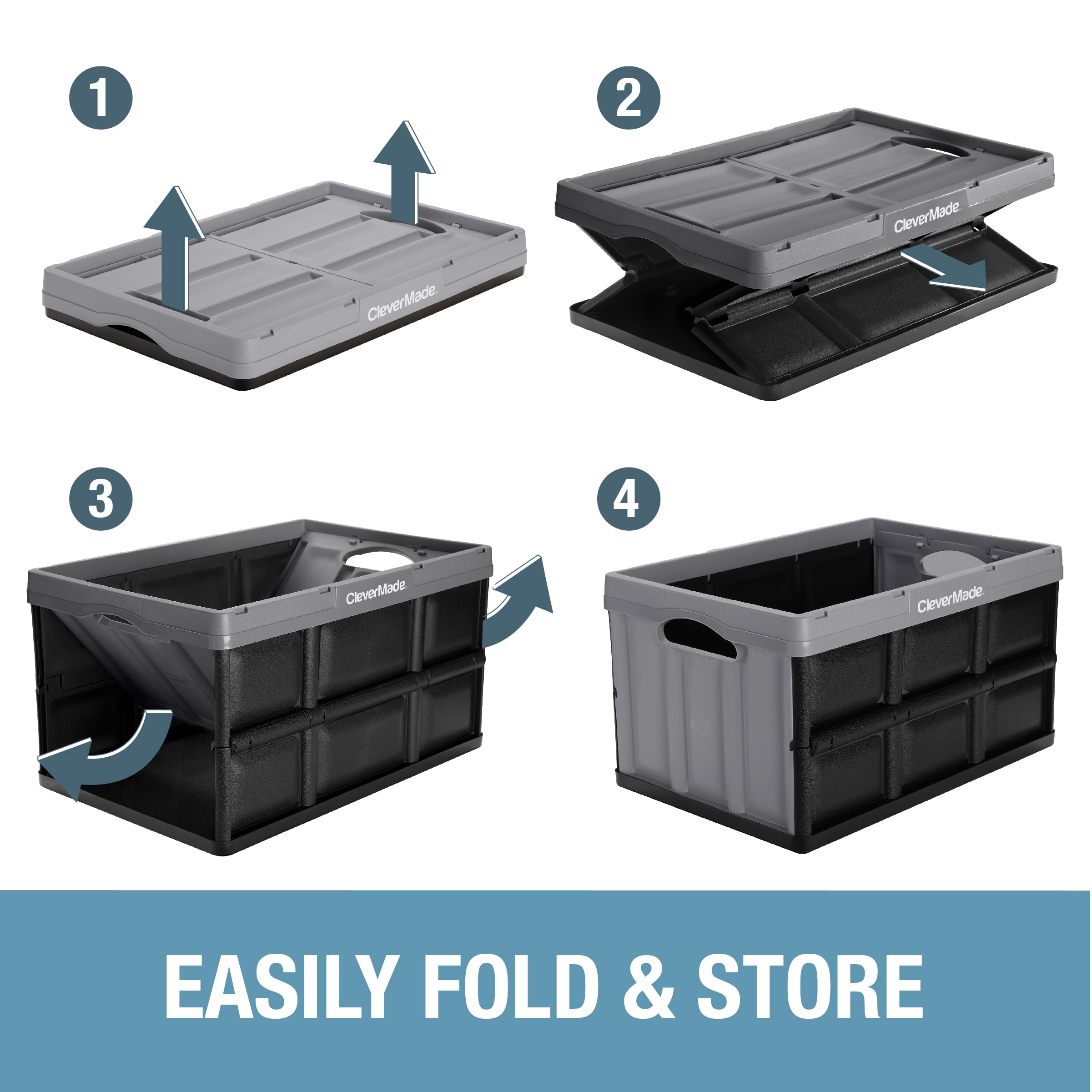 1

CleverMade

2

CleverMade

3

CleverMade

4

CleverMade

EASILY FOLD & STORE