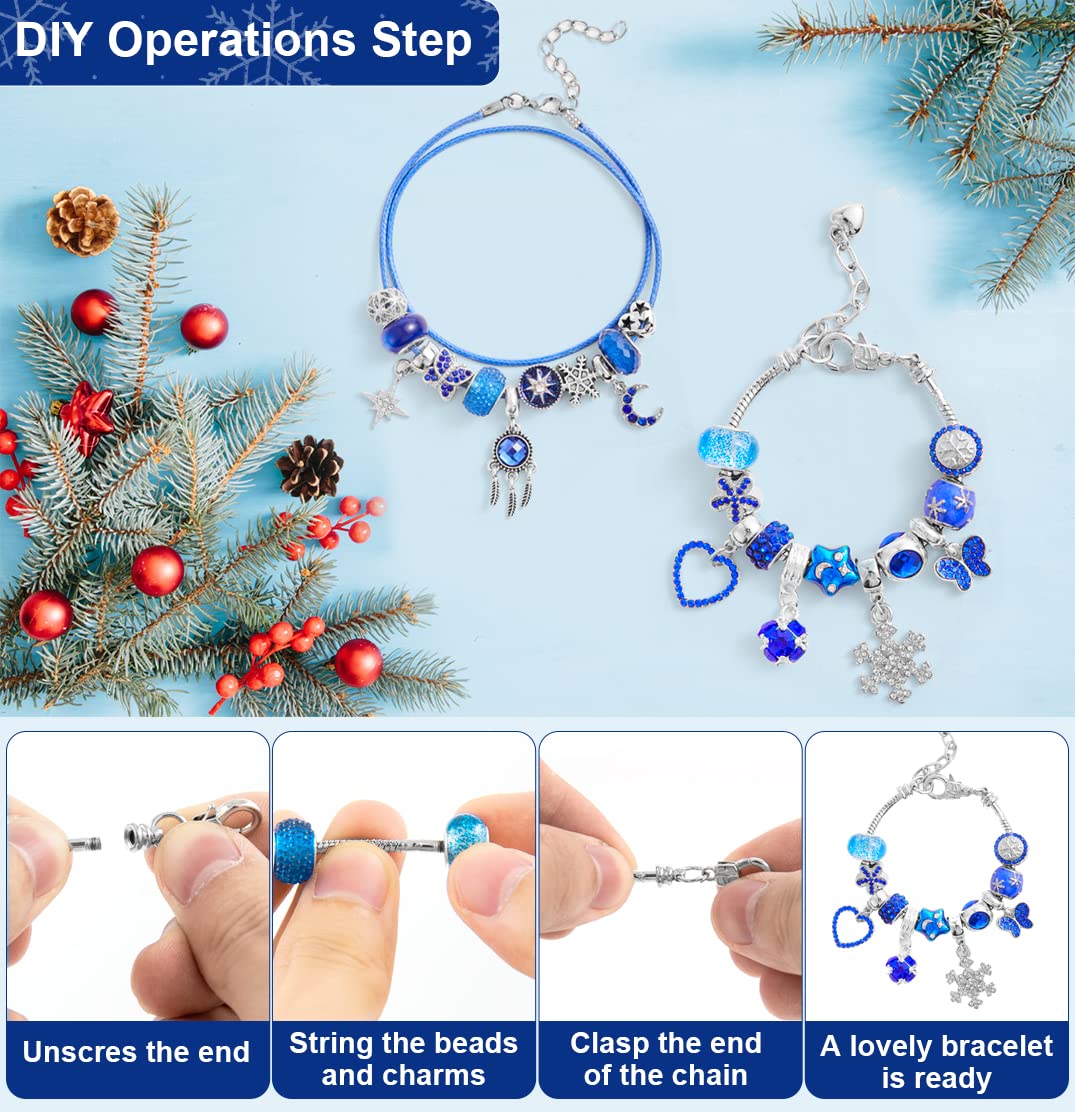 DIY Operations Step

Unscres the end

String the beads and charms

Clasp the end of the chain

A lovely bracelet is ready