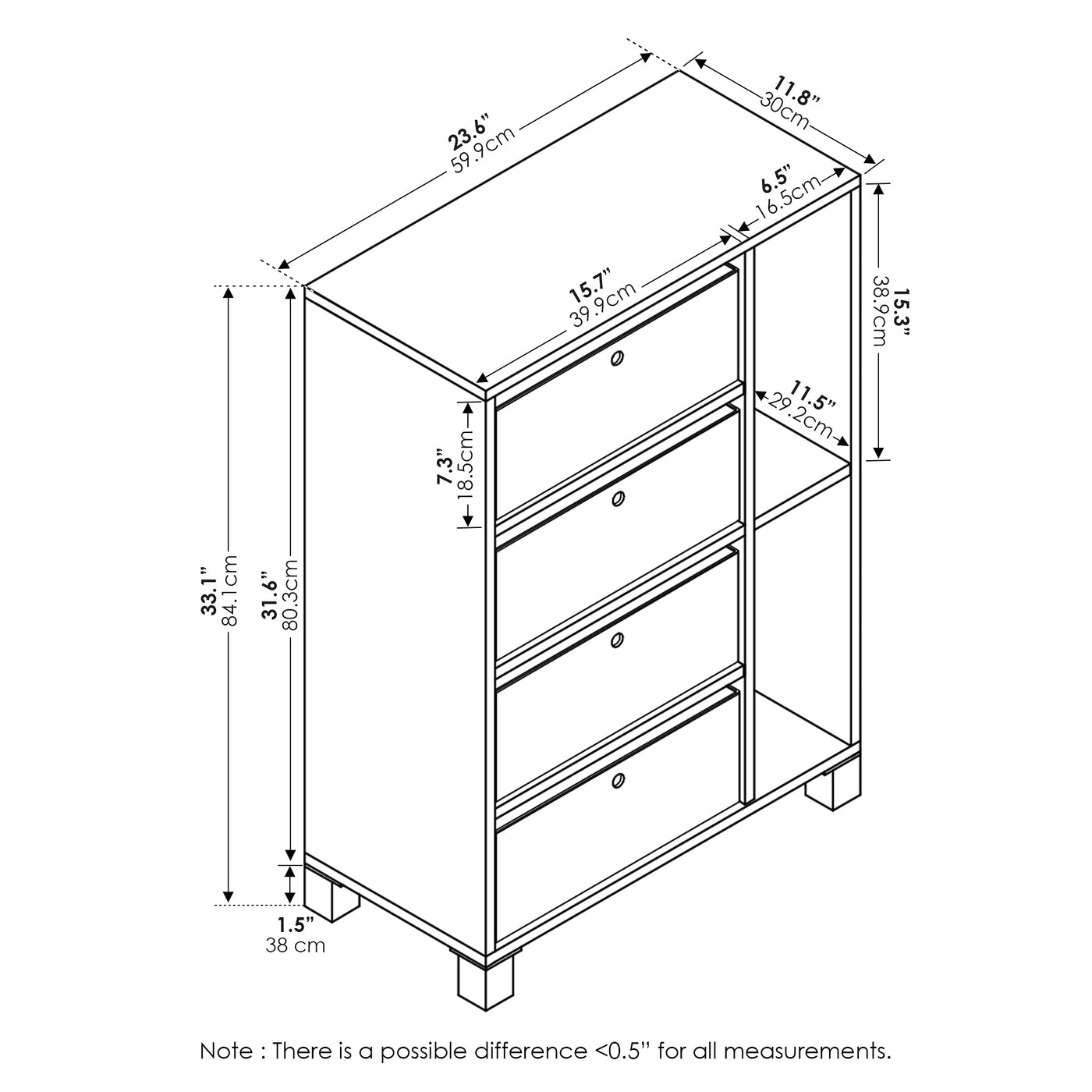 23.6”
59.9cm

11.8”
30cm

6.5”
16.5cm

15.7”
39.9cm

15.3”
38.9cm

11.5”
29.2cm

7.3”
18.5cm

33.1”
84.1cm

31.6”
80.3cm

1.5”
38 cm

Note : There is a possible difference <0.5” for all measurements.