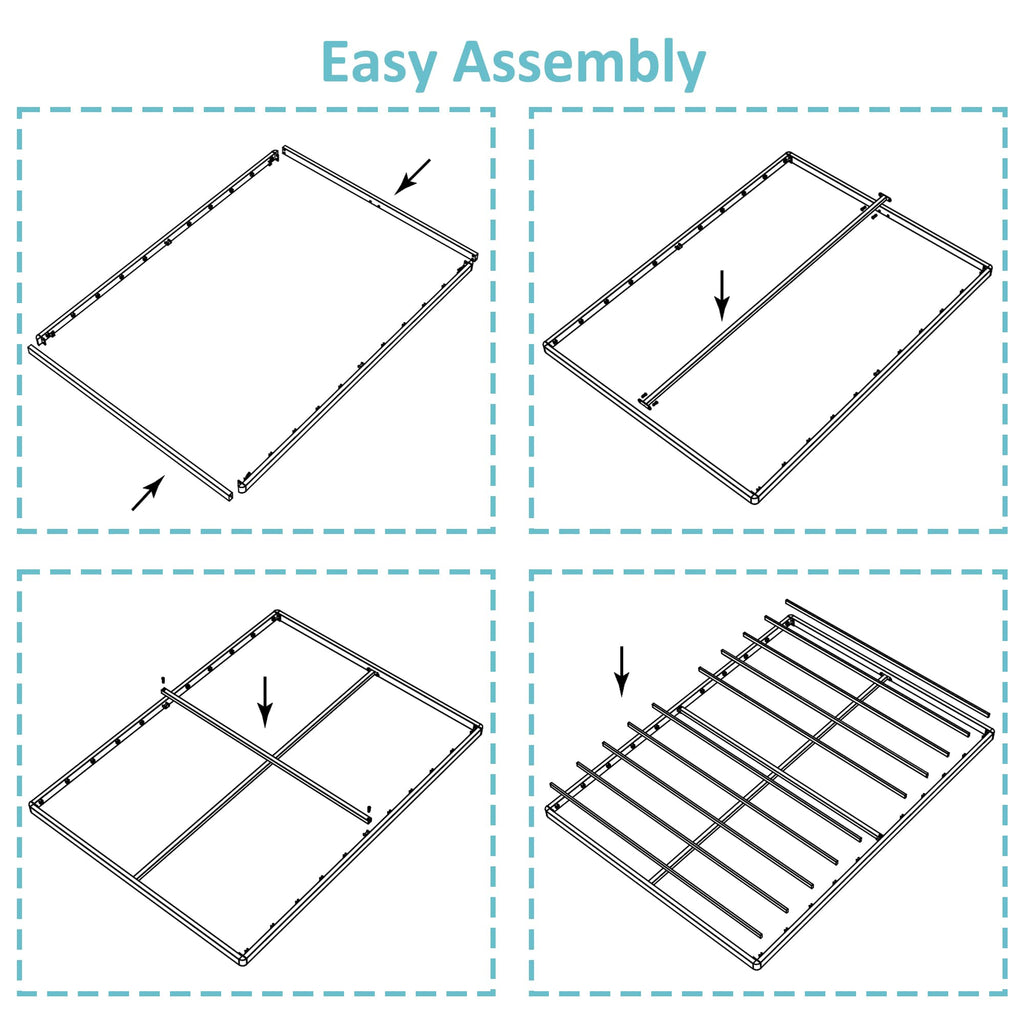 Easy Assembly