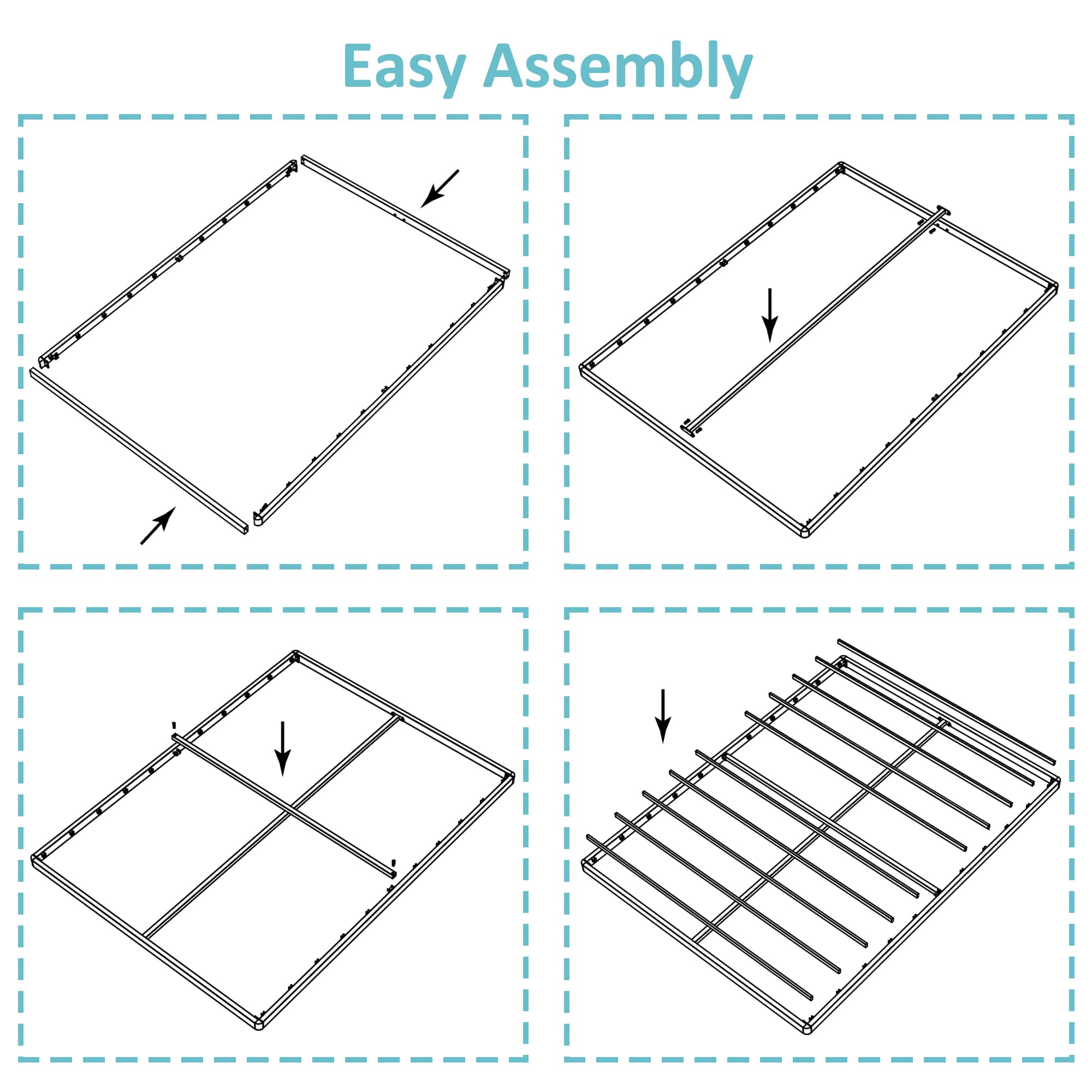 Easy Assembly