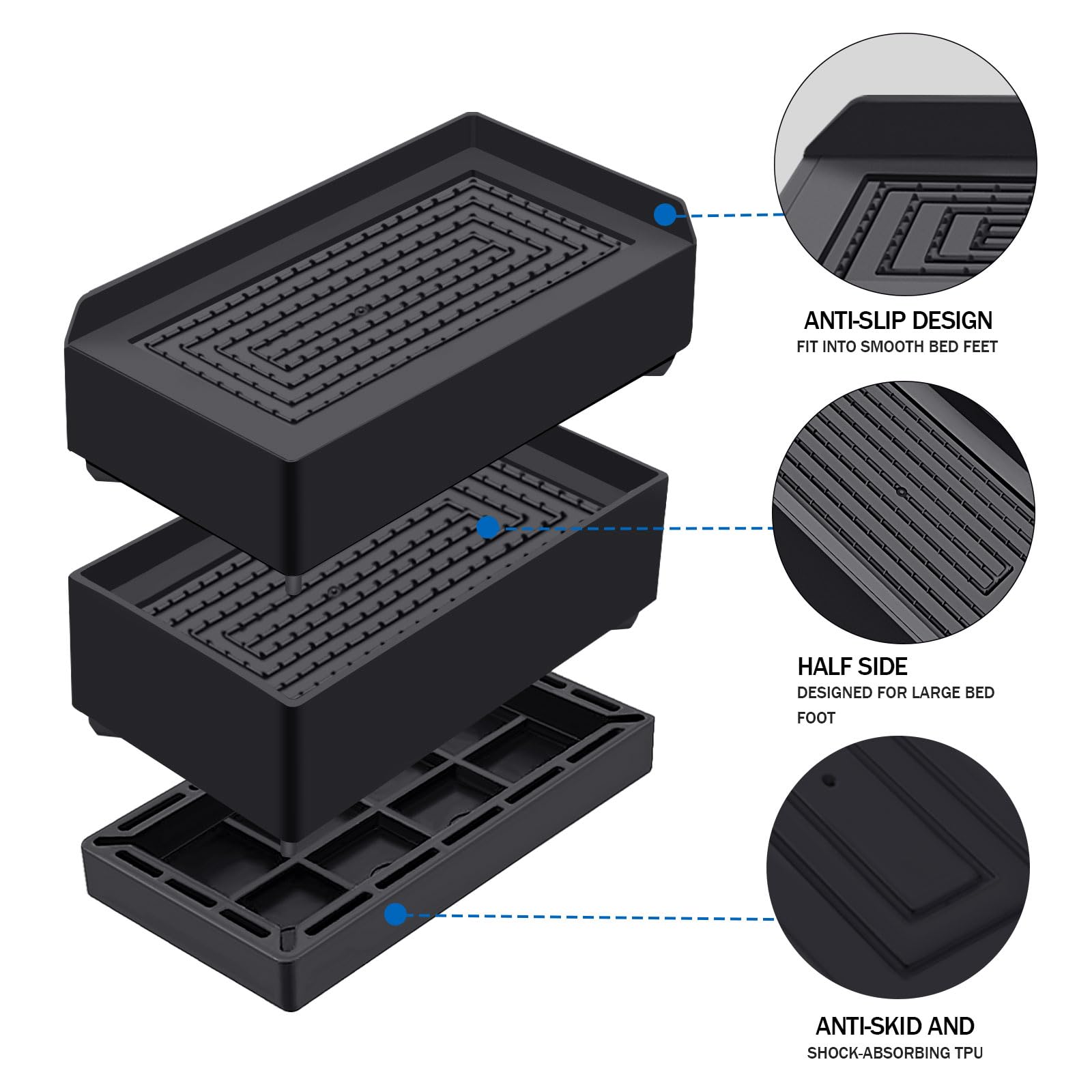 ANTI-SLIP DESIGN
FIT INTO SMOOTH BED FEET

HALF SIDE
DESIGNED FOR LARGE BED FOOT

ANTI-SKID AND
SHOCK-ABSORBING TPU