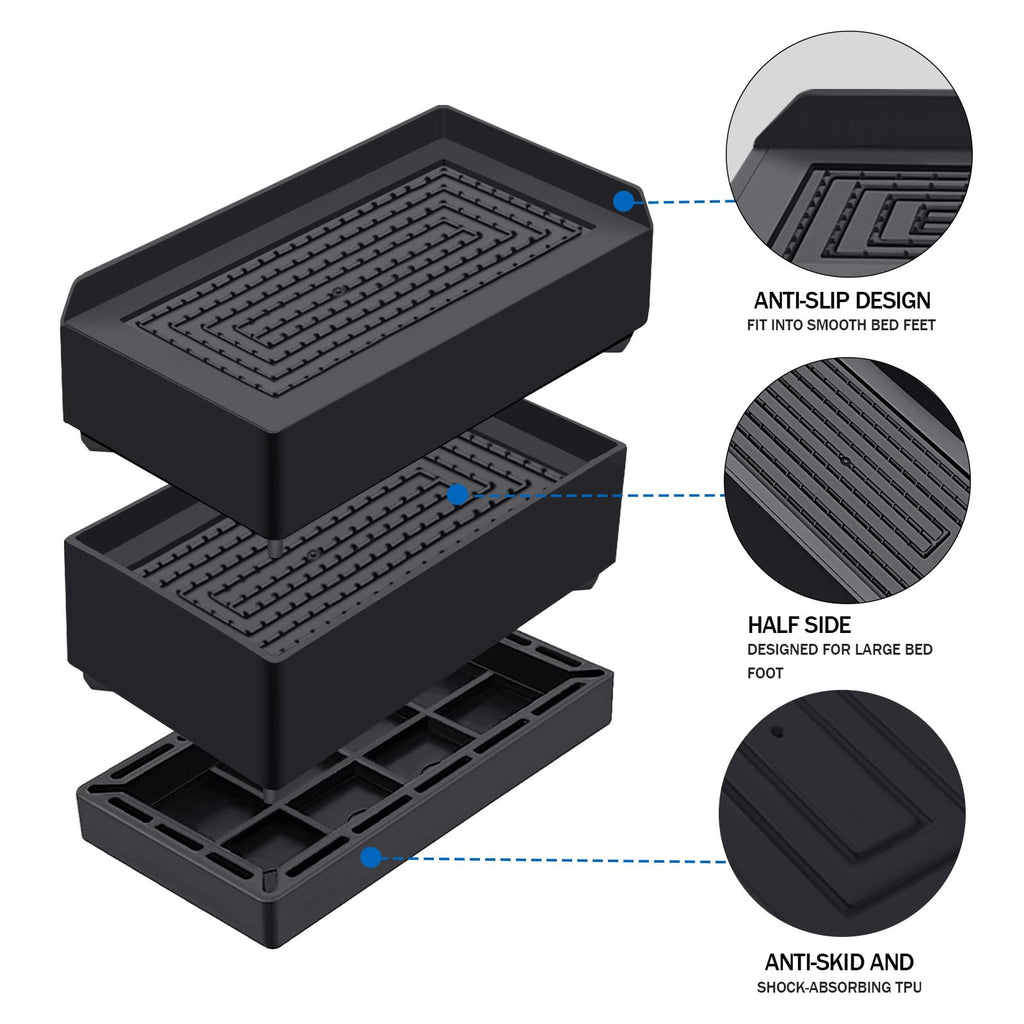 ANTI-SLIP DESIGN
FIT INTO SMOOTH BED FEET

HALF SIDE
DESIGNED FOR LARGE BED FOOT

ANTI-SKID AND
SHOCK-ABSORBING TPU