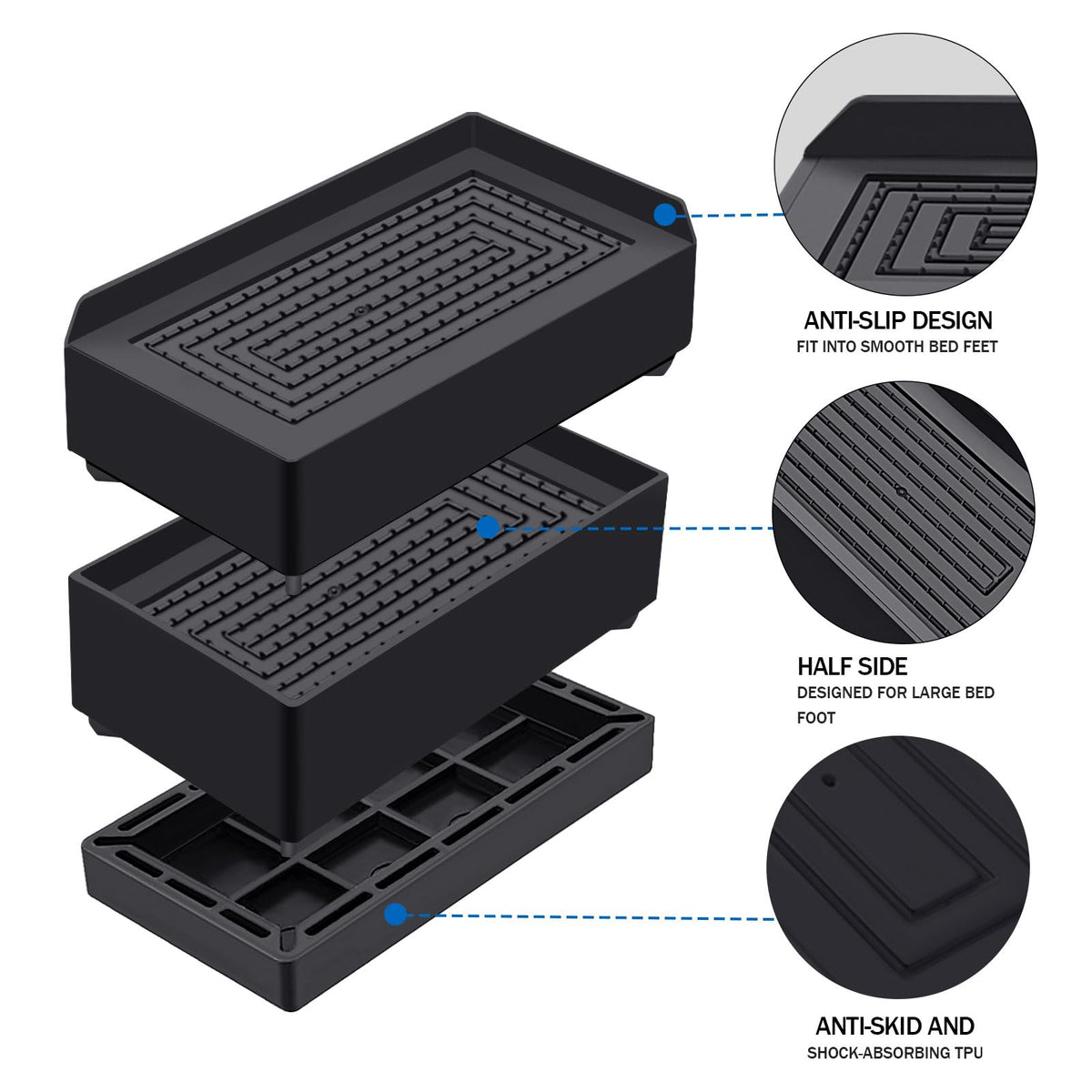 ANTI-SLIP DESIGN
FIT INTO SMOOTH BED FEET

HALF SIDE
DESIGNED FOR LARGE BED FOOT

ANTI-SKID AND
SHOCK-ABSORBING TPU