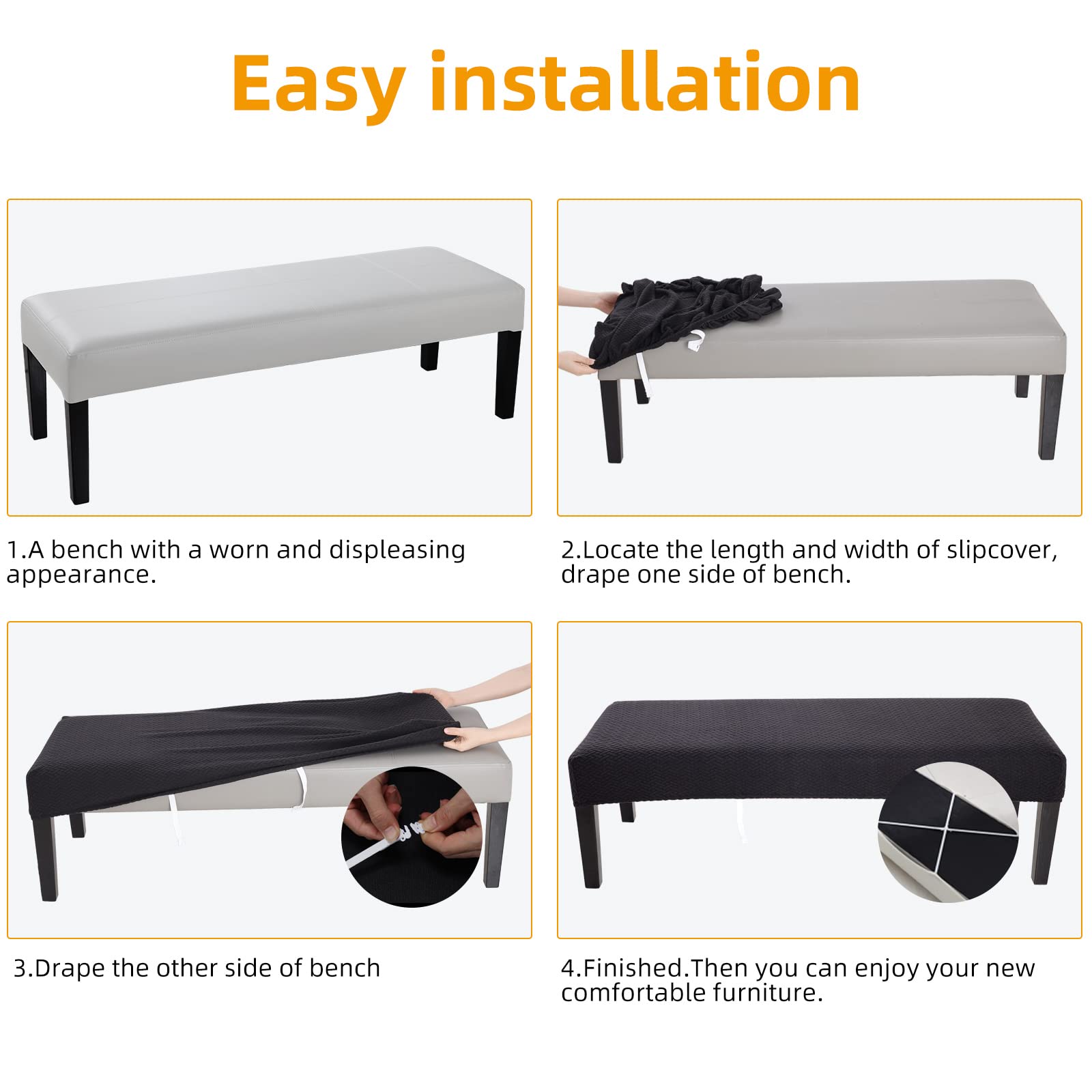 Easy installation

1.A bench with a worn and displeasing appearance.

2.Locate the length and width of slipcover, drape one side of bench.

3.Drape the other side of bench

4.Finished.Then you can enjoy your new comfortable furniture.