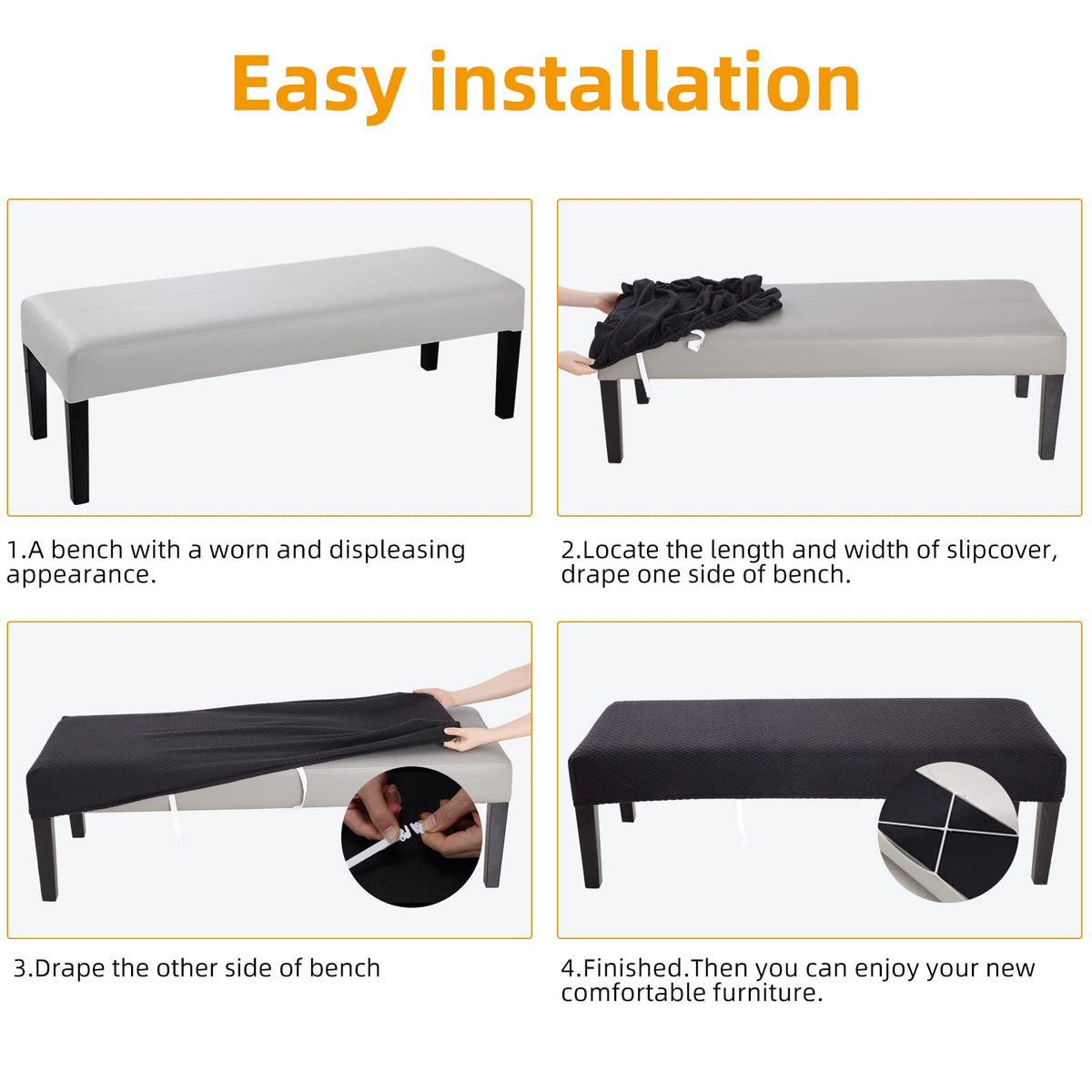 Easy installation

1.A bench with a worn and displeasing appearance.

2.Locate the length and width of slipcover, drape one side of bench.

3.Drape the other side of bench

4.Finished.Then you can enjoy your new comfortable furniture.