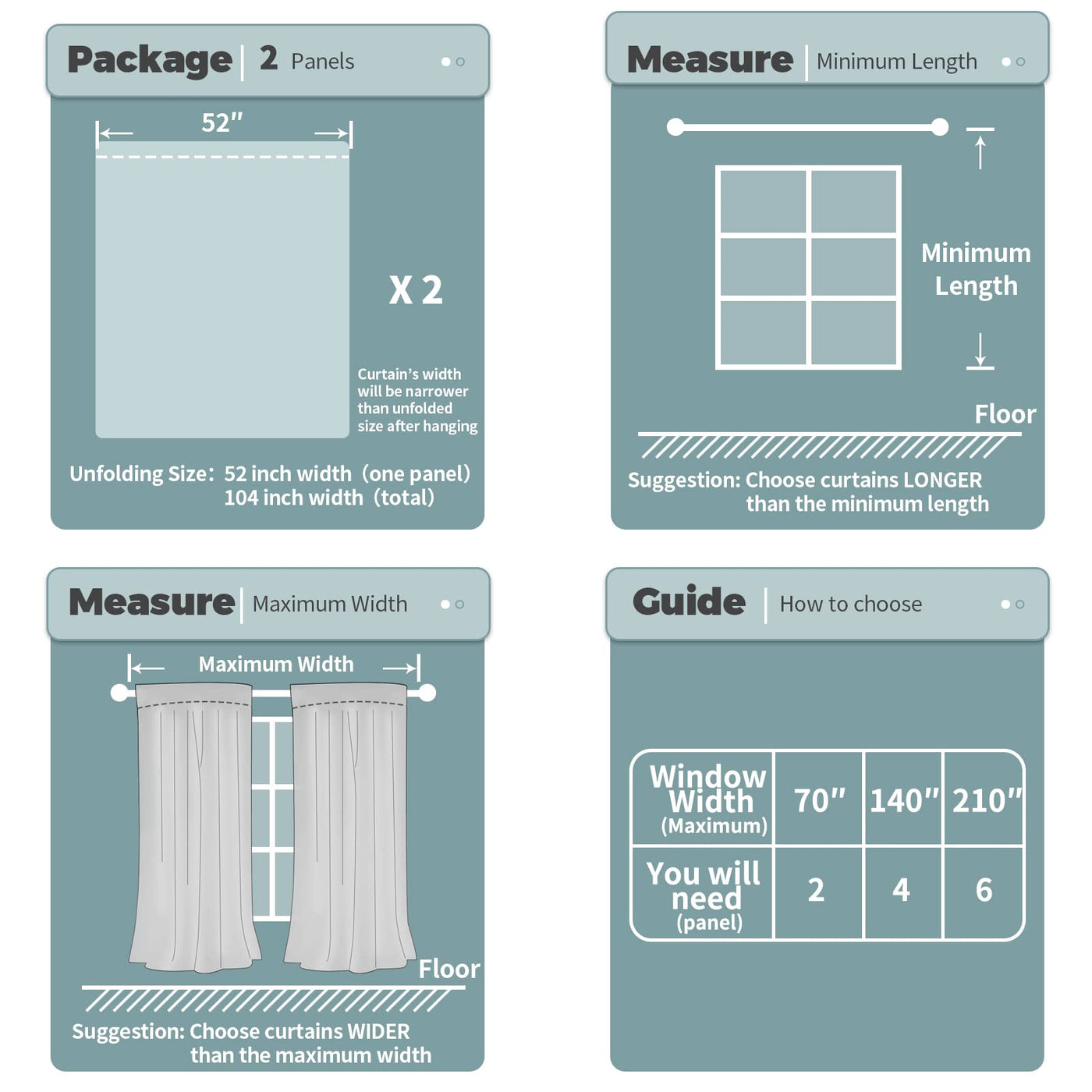 Package | 2 Panels

52″

X 2

Curtain's width will be narrower than unfolded size after hanging

Unfolding Size: 52 inch width (one panel)
104 inch width (total)

Measure | Minimum Length

Minimum Length

Floor

Suggestion: Choose curtains LONGER than the minimum length

Measure | Maximum Width

Maximum Width

Floor

Suggestion: Choose curtains WIDER than the maximum width

Guide | How to choose

| Window Width (Maximum) | 70″ | 140″ | 210″ |
|---|---|---|---|
| You will need (panel) | 2 | 4 | 6 |