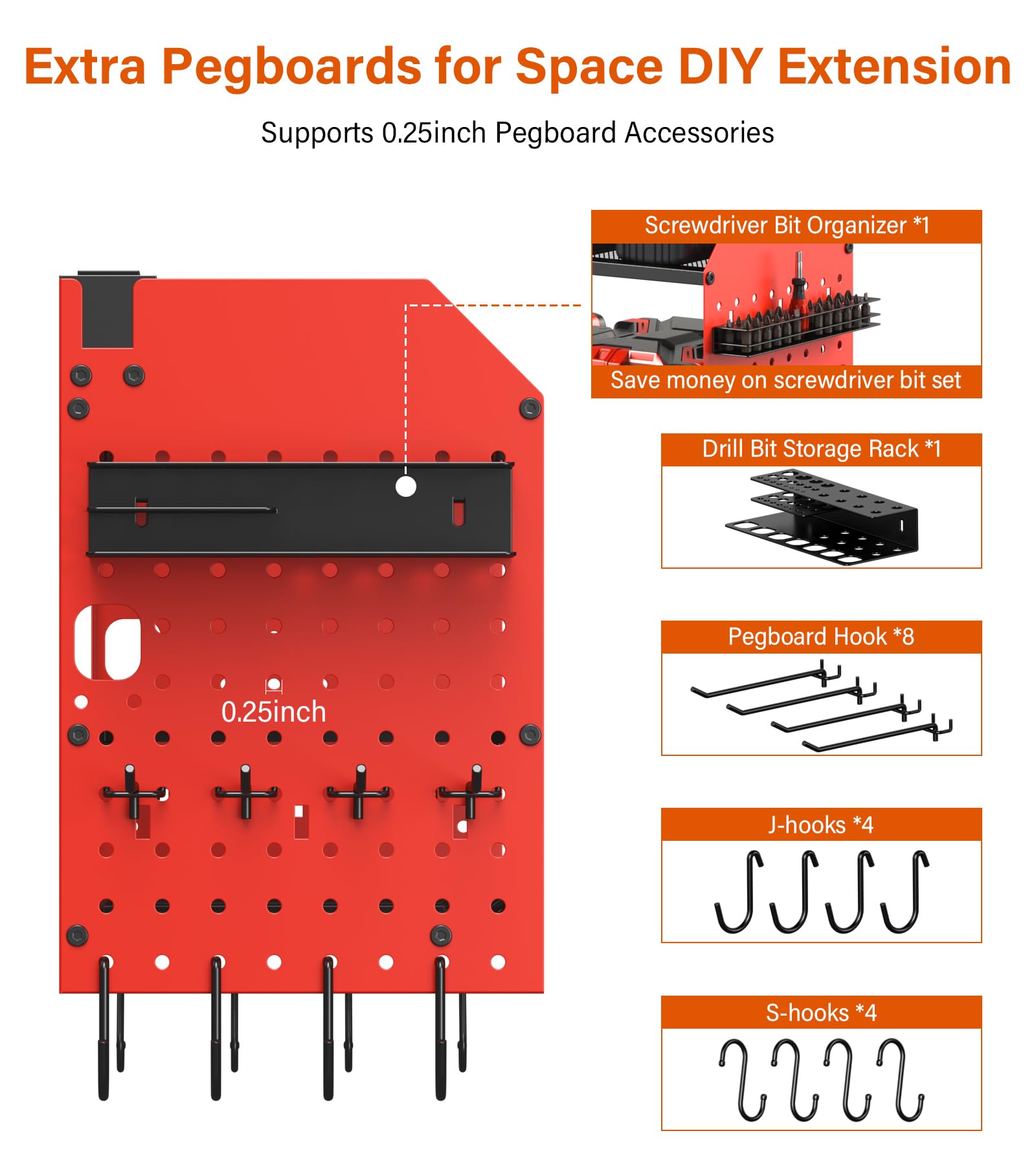 Extra Pegboards for Space DIY Extension

Supports 0.25inch Pegboard Accessories

0.25inch

Screwdriver Bit Organizer *1

Save money on screwdriver bit set

Drill Bit Storage Rack *1

Pegboard Hook *8

J-hooks *4

S-hooks *4